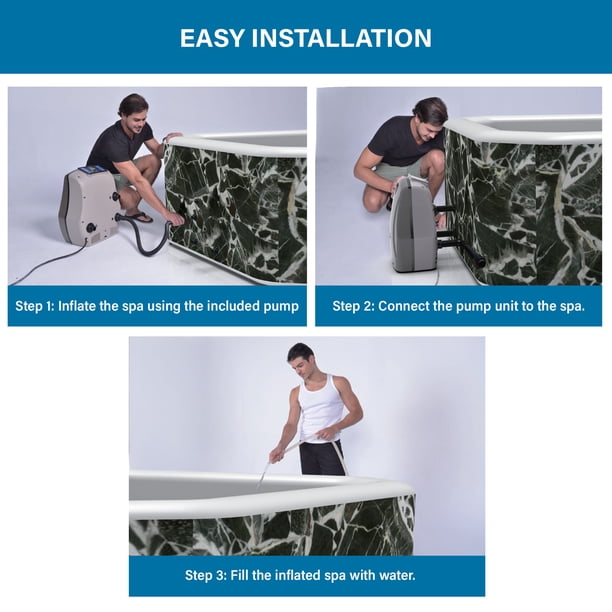 EASY INSTALLATION

Step 1: Inflate the spa using the included pump

Step 2: Connect the pump unit to the spa.

Step 3: Fill the inflated spa with water.