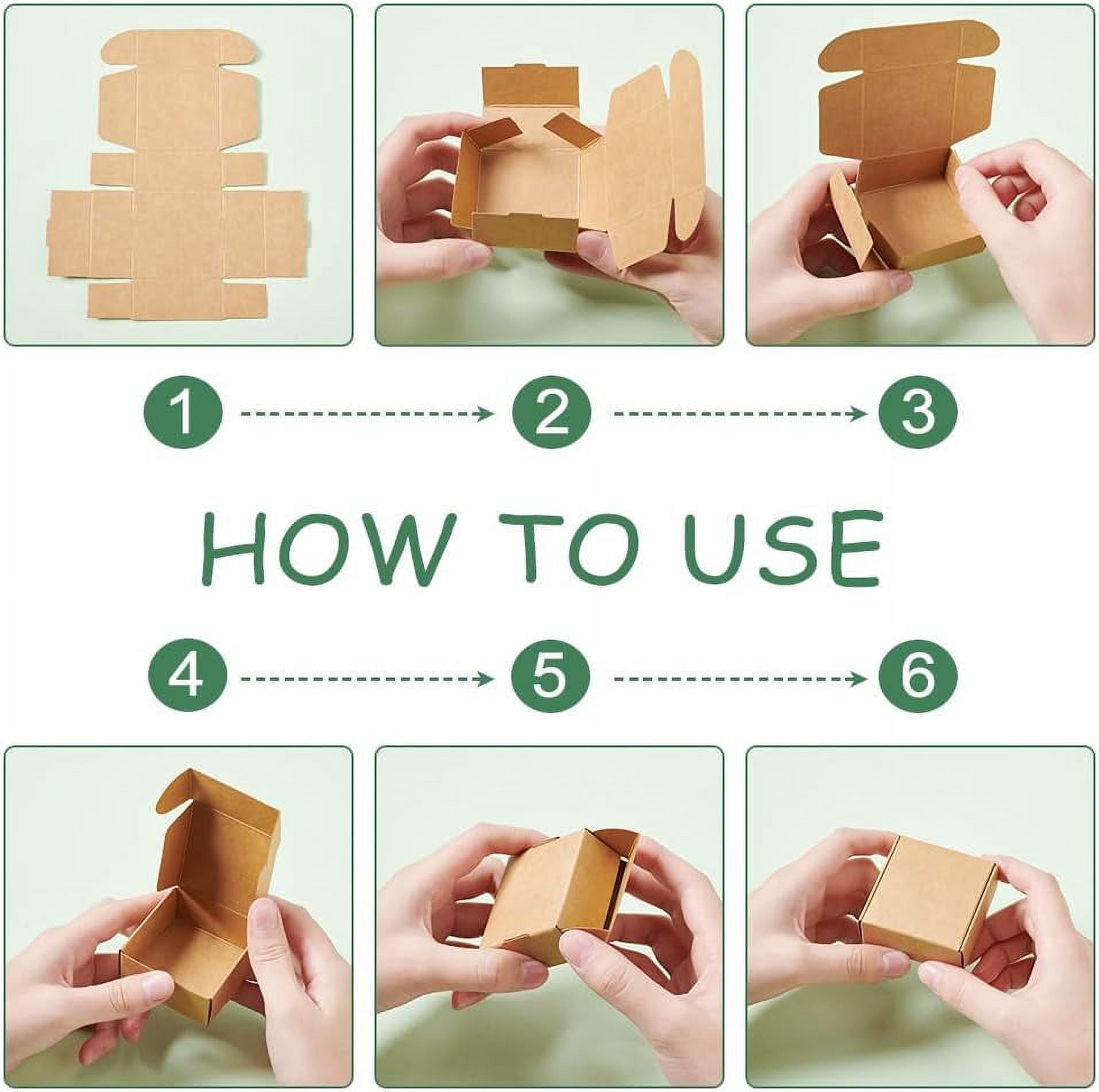 1
2
3

HOW TO USE

4
5
6