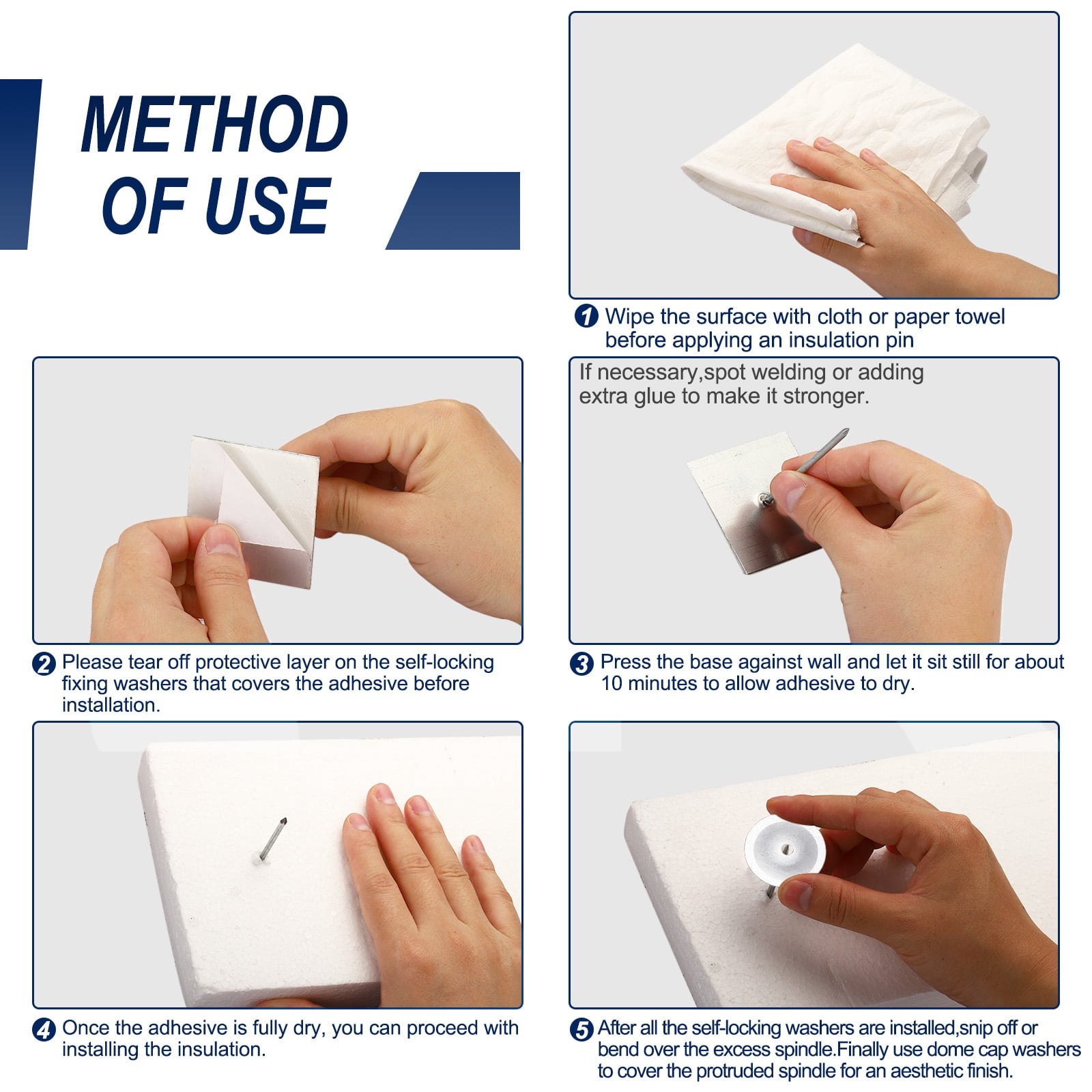 METHOD OF USE

1 Wipe the surface with cloth or paper towel before applying an insulation pin

2 Please tear off protective layer on the self-locking fixing washers that covers the adhesive before installation.

If necessary,spot welding or adding extra glue to make it stronger.

3 Press the base against wall and let it sit still for about 10 minutes to allow adhesive to dry.

4 Once the adhesive is fully dry, you can proceed with installing the insulation.

5 After all the self-locking washers are installed,snip off or bend over the excess spindle.Finally use dome cap washers to cover the protruded spindle for an aesthetic finish.