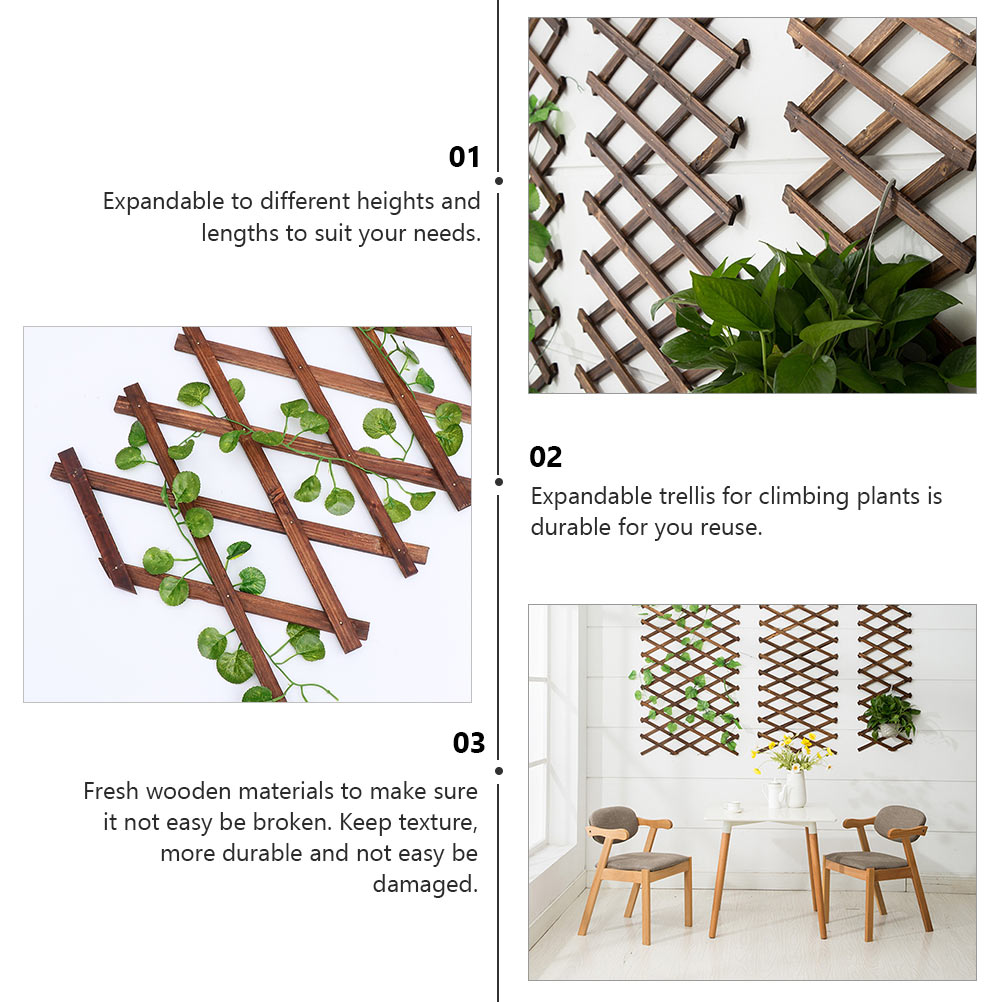 01

Expandable to different heights and lengths to suit your needs.

02

Expandable trellis for climbing plants is durable for you reuse.

03

Fresh wooden materials to make sure it not easy be broken. Keep texture, more durable and not easy be damaged.