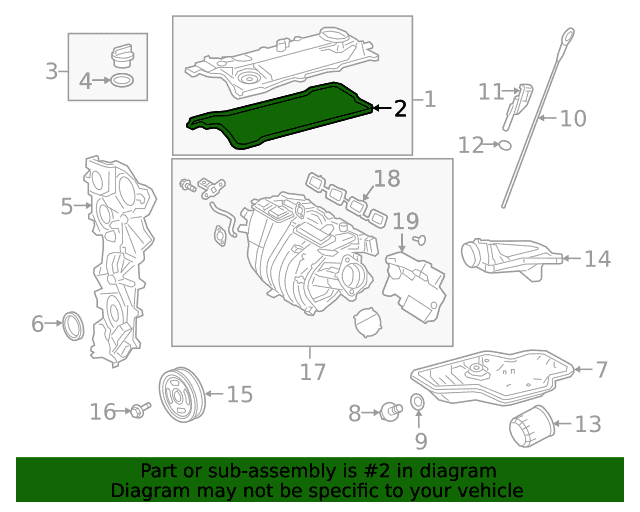 3
4
2
1
11
10
12
5
18
19
14
6
17
7
15
16
8
9
13

Part or sub-assembly is #2 in diagram
Diagram may not be specific to your vehicle