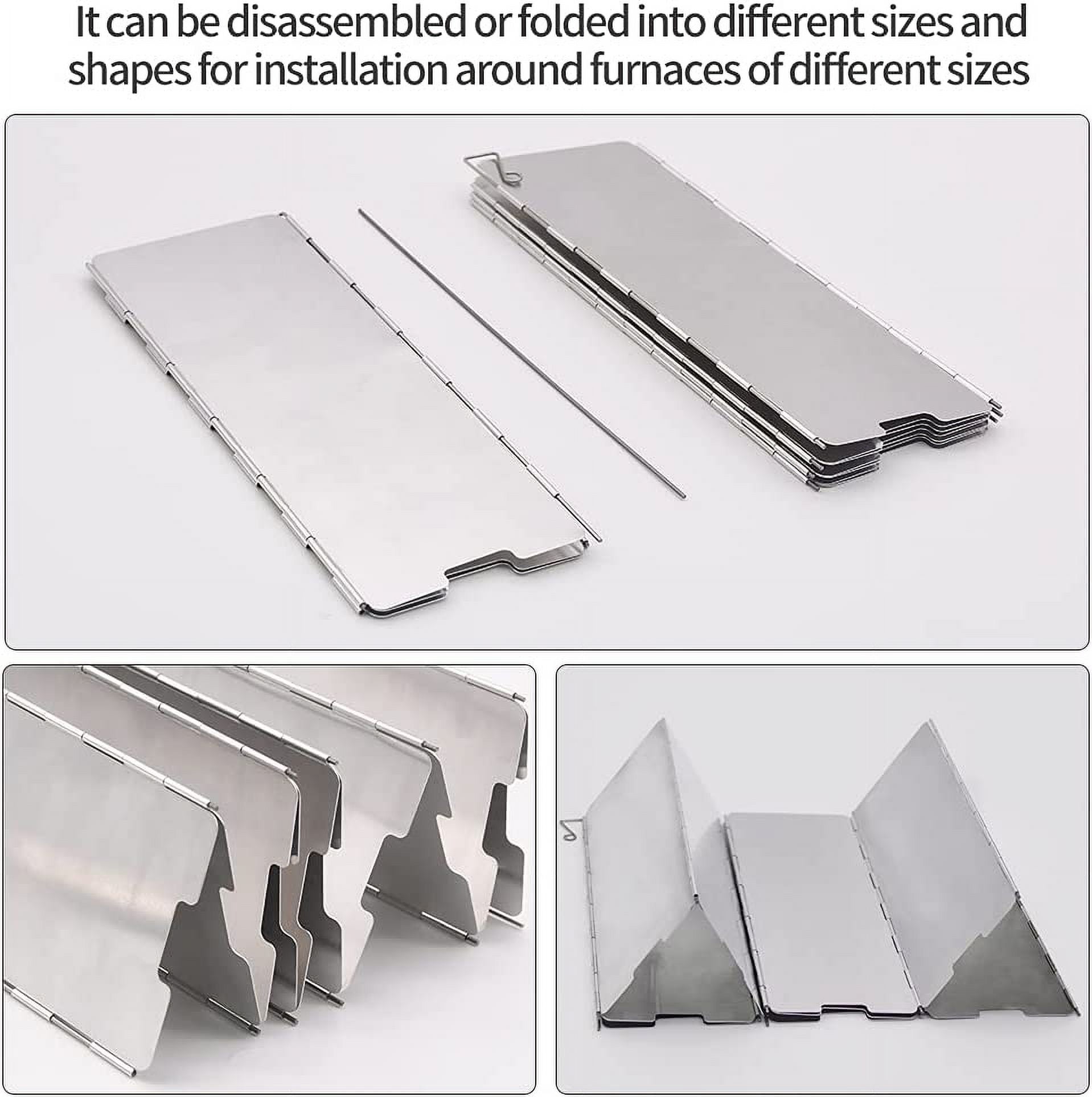 It can be disassembled or folded into different sizes and shapes for installation around furnaces of different sizes