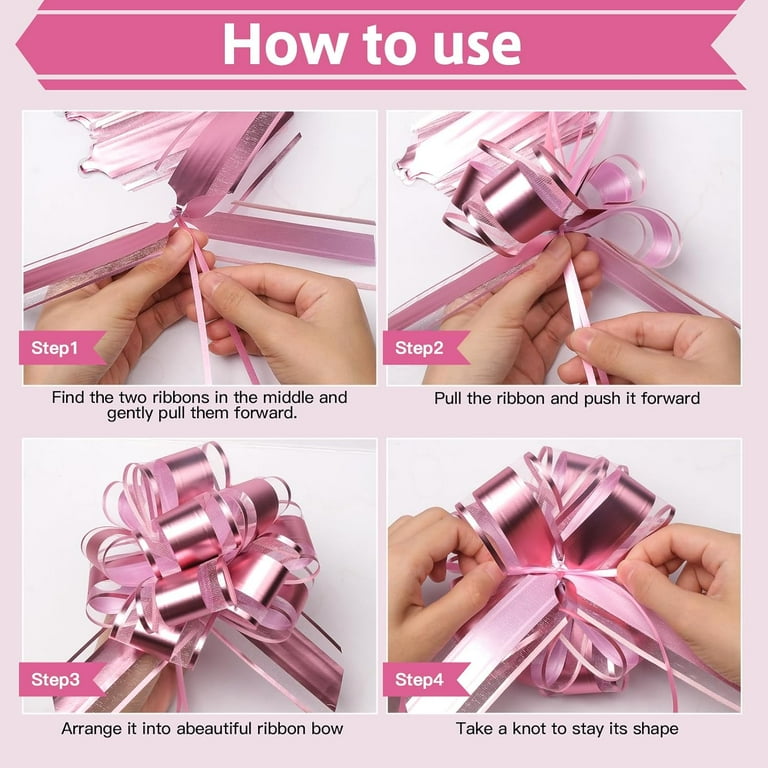 How to use

Step1

Find the two ribbons in the middle and gently pull them forward.

Step2

Pull the ribbon and push it forward

Step3

Arrange it into abeautiful ribbon bow

Step4

Take a knot to stay its shape