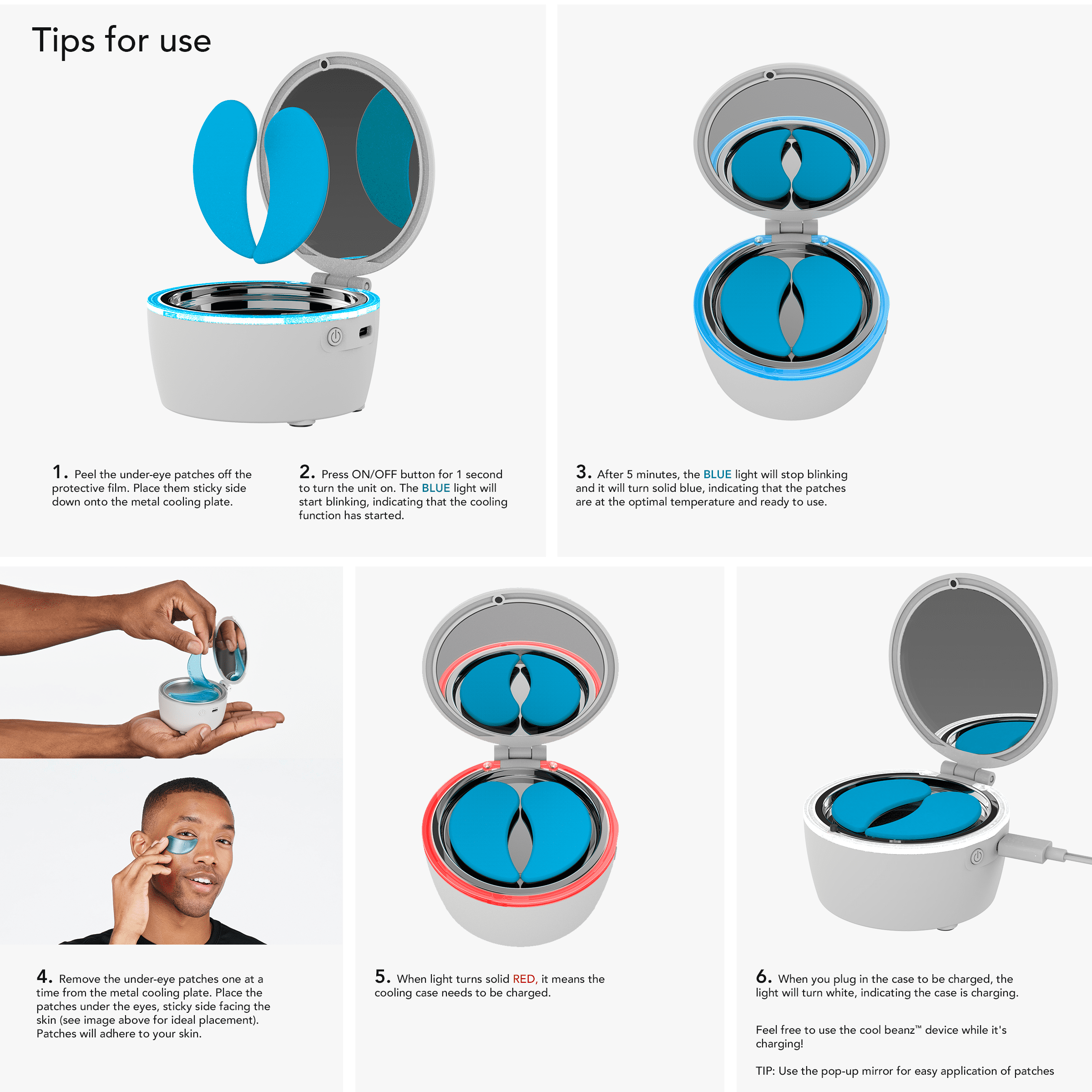 Tips for use

1. Peel the under-eye patches off the protective film. Place them sticky side down onto the metal cooling plate.

2. Press ON/OFF button for 1 second to turn the unit on. The BLUE light will start blinking, indicating that the cooling function has started.

3. After 5 minutes, the BLUE light will stop blinking and it will turn solid blue, indicating that the patches are at the optimal temperature and ready to use.

4. Remove the under-eye patches one at a time from the metal cooling plate. Place the patches under the eyes, sticky side facing the skin (see image above for ideal placement). Patches will adhere to your skin.

5. When light turns solid RED, it means the cooling case needs to be charged.

6. When you plug in the case to be charged, the light will turn white, indicating the case is charging.

Feel free to use the cool beanz™ device while it's charging!

TIP: Use the pop-up mirror for easy application of patches