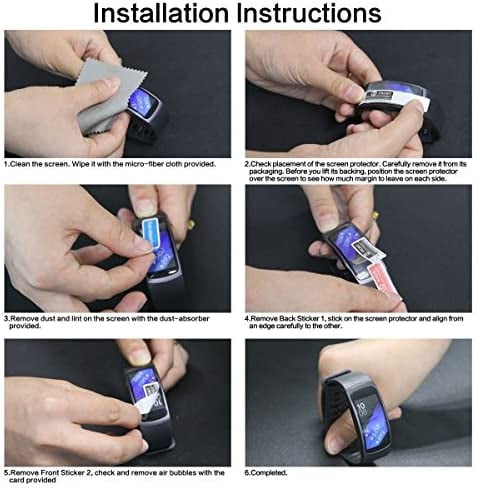 Installation Instructions

1.Clean the screen. Wipe it with the micro-fiber cloth provided.

2.Check placement of the screen protector. Carefully remove it from its packaging. Before you lift its backing, position the screen protector over the screen to see how much margin to leave on each side.

3.Remove dust and lint on the screen with the dust-absorber provided.

4.Remove Back Sticker 1, stick on the screen protector and align from an edge carefully to the other.

5.Remove Front Sticker 2, check and remove air bubbles with the card provided

6.Completed.