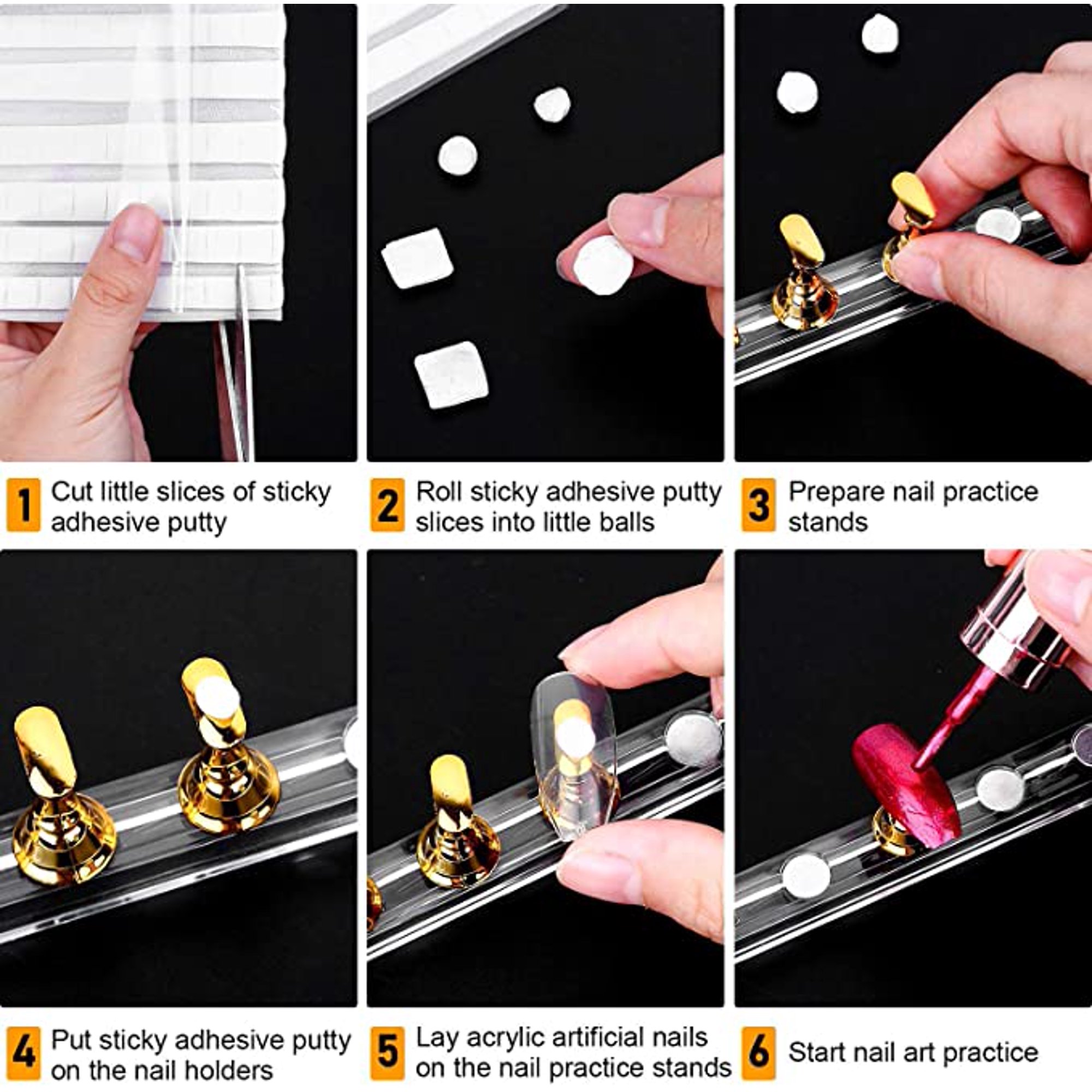 1 Cut little slices of sticky adhesive putty

2 Roll sticky adhesive putty slices into little balls

3 Prepare nail practice stands

4 Put sticky adhesive putty on the nail holders

5 Lay acrylic artificial nails on the nail practice stands

6 Start nail art practice