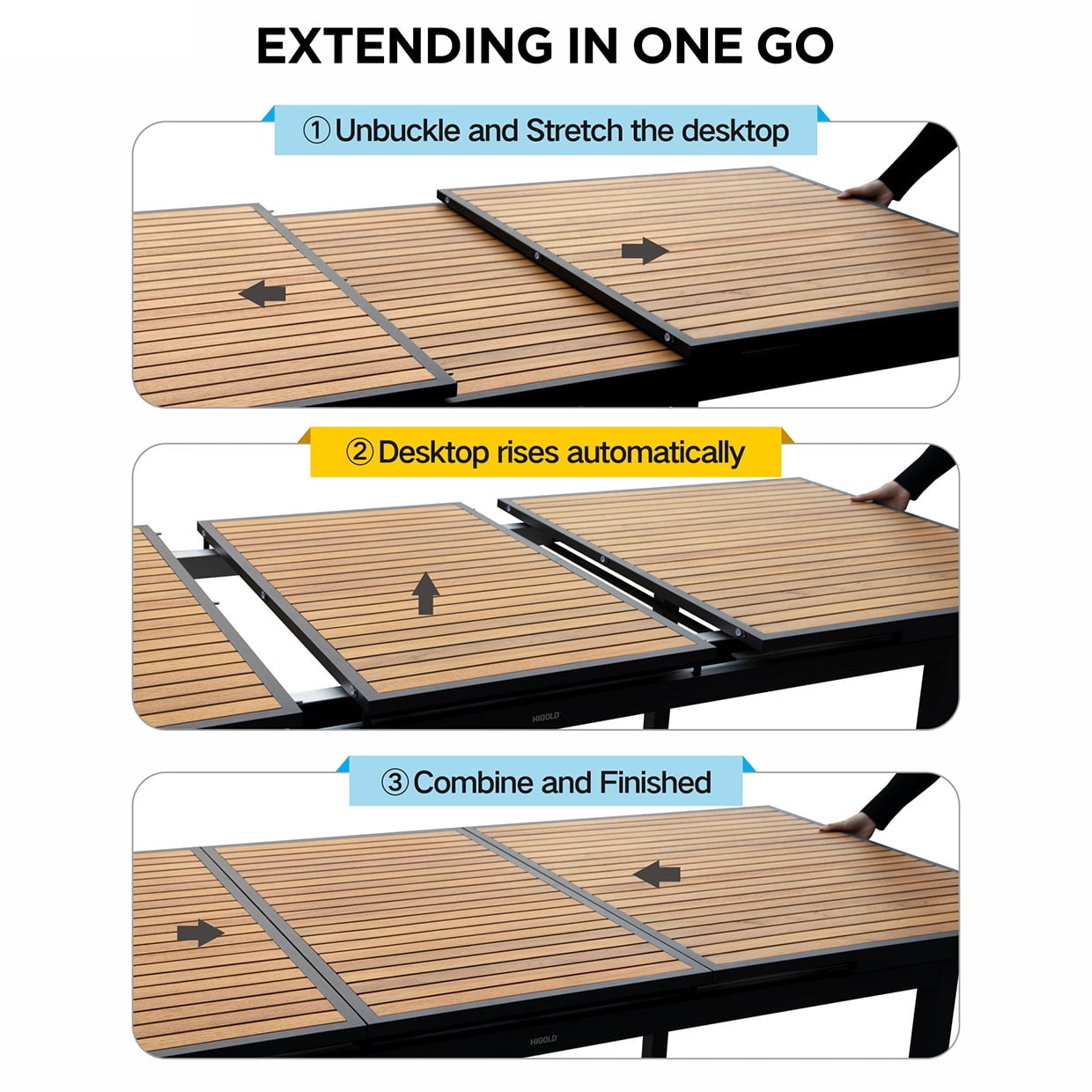 EXTENDING IN ONE GO

① Unbuckle and Stretch the desktop

② Desktop rises automatically

HIGOLD

③ Combine and Finished

HIGOLD