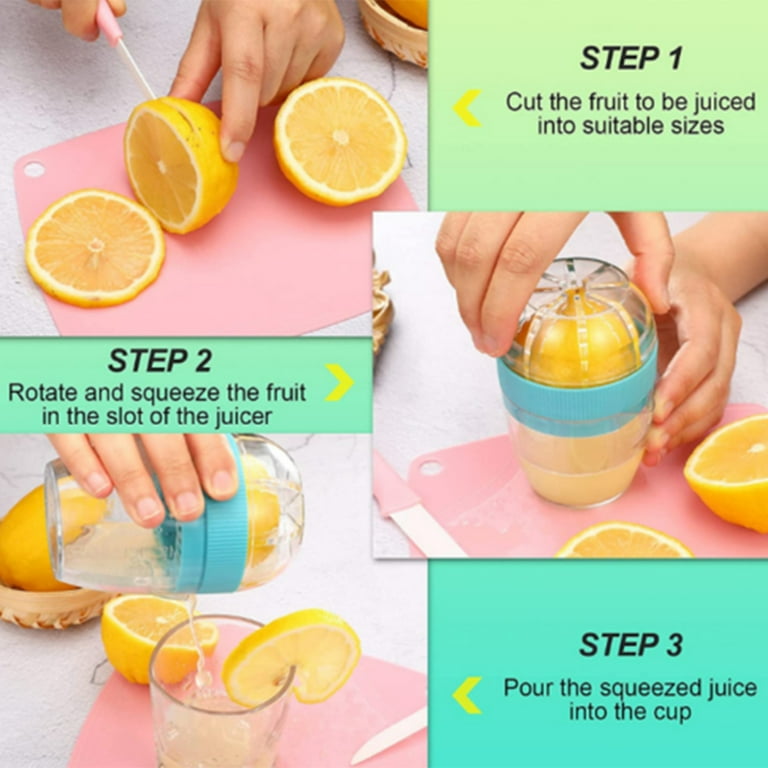 STEP 1
Cut the fruit to be juiced into suitable sizes

STEP 2
Rotate and squeeze the fruit in the slot of the juicer

STEP 3
Pour the squeezed juice into the cup