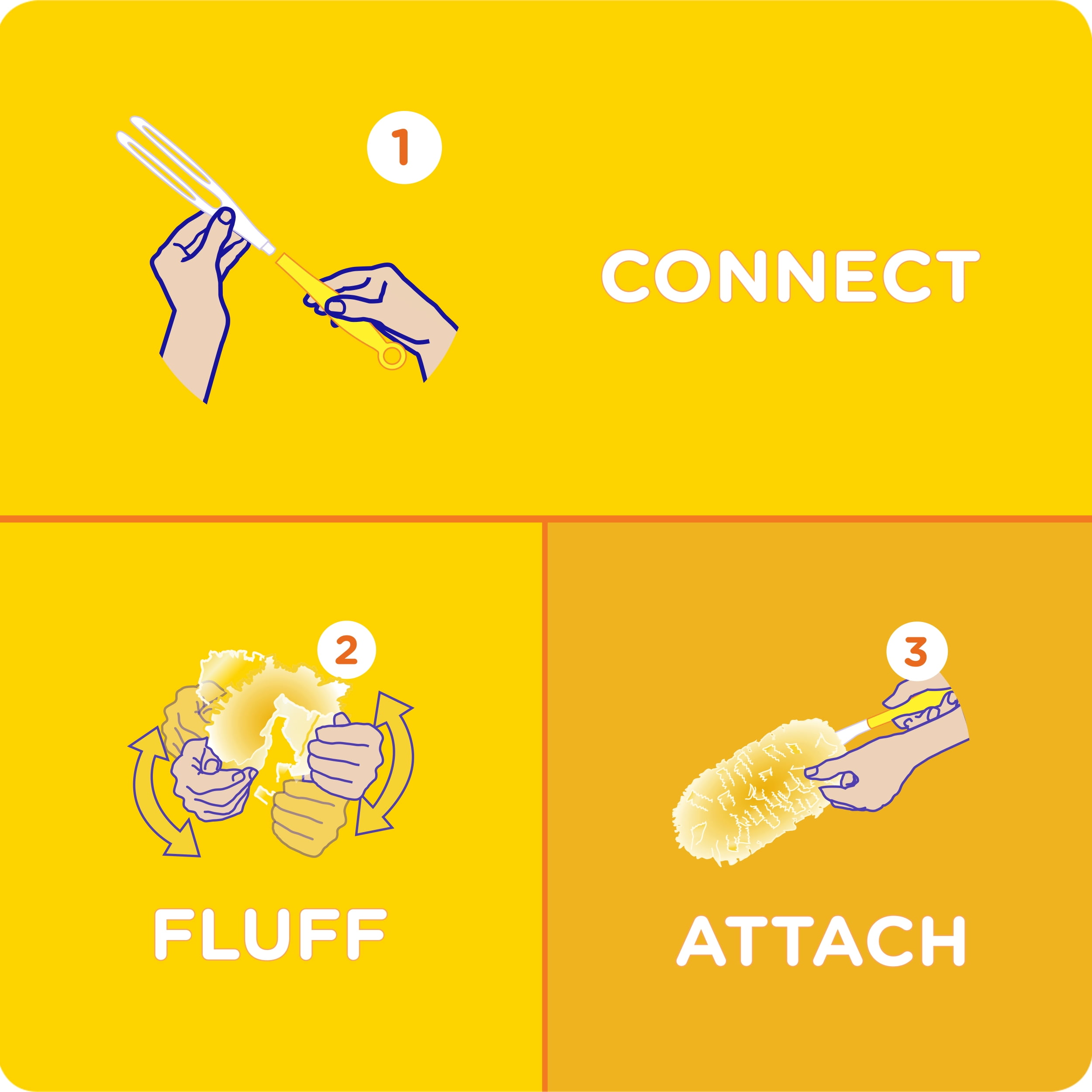 1

CONNECT

2

FLUFF

3

ATTACH