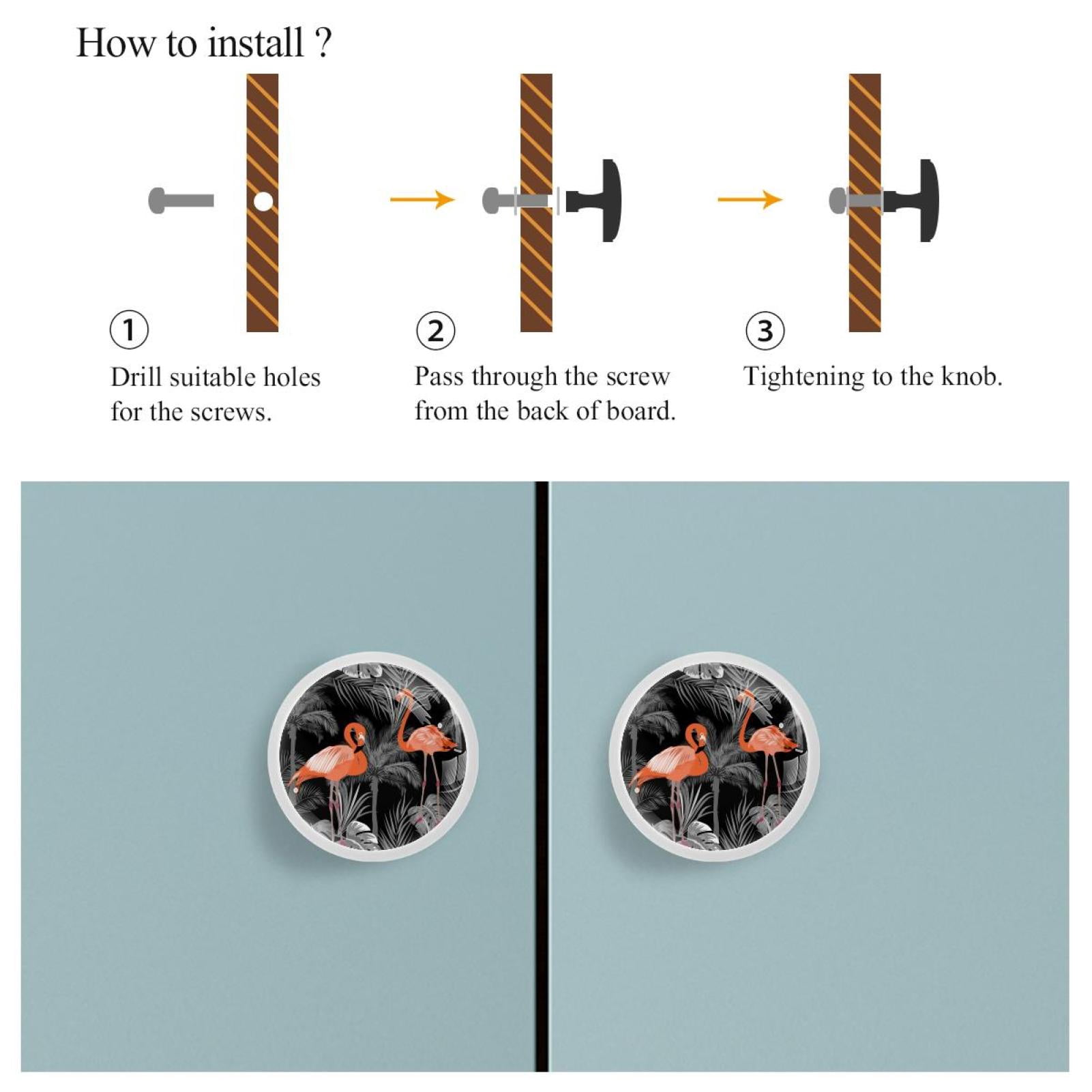 How to install ?

①
Drill suitable holes for the screws.

②
Pass through the screw from the back of board.

③
Tightening to the knob.