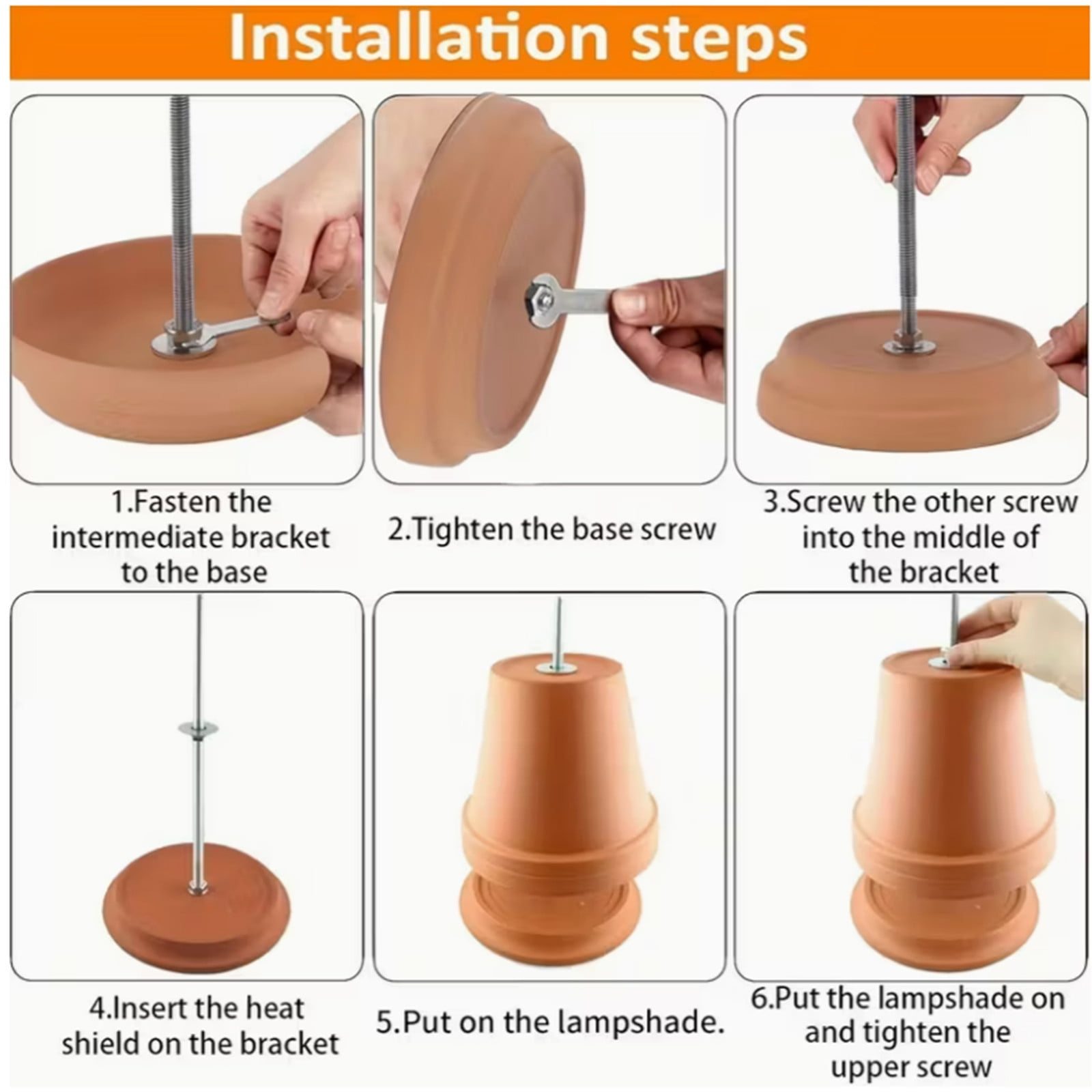 Installation steps

1.Fasten the intermediate bracket to the base

2.Tighten the base screw

3.Screw the other screw into the middle of the bracket

4.Insert the heat shield on the bracket

5.Put on the lampshade.

6.Put the lampshade on and tighten the upper screw