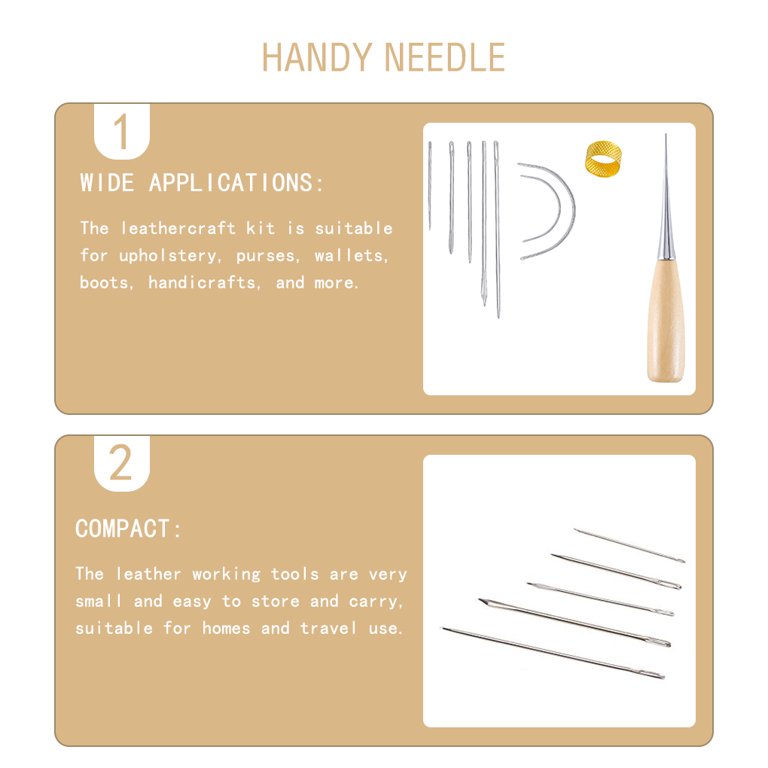 HANDY NEEDLE

1

WIDE APPLICATIONS:

The leathercraft kit is suitable for upholstery, purses, wallets, boots, handicrafts, and more.

2

COMPACT:

The leather working tools are very small and easy to store and carry, suitable for homes and travel use.