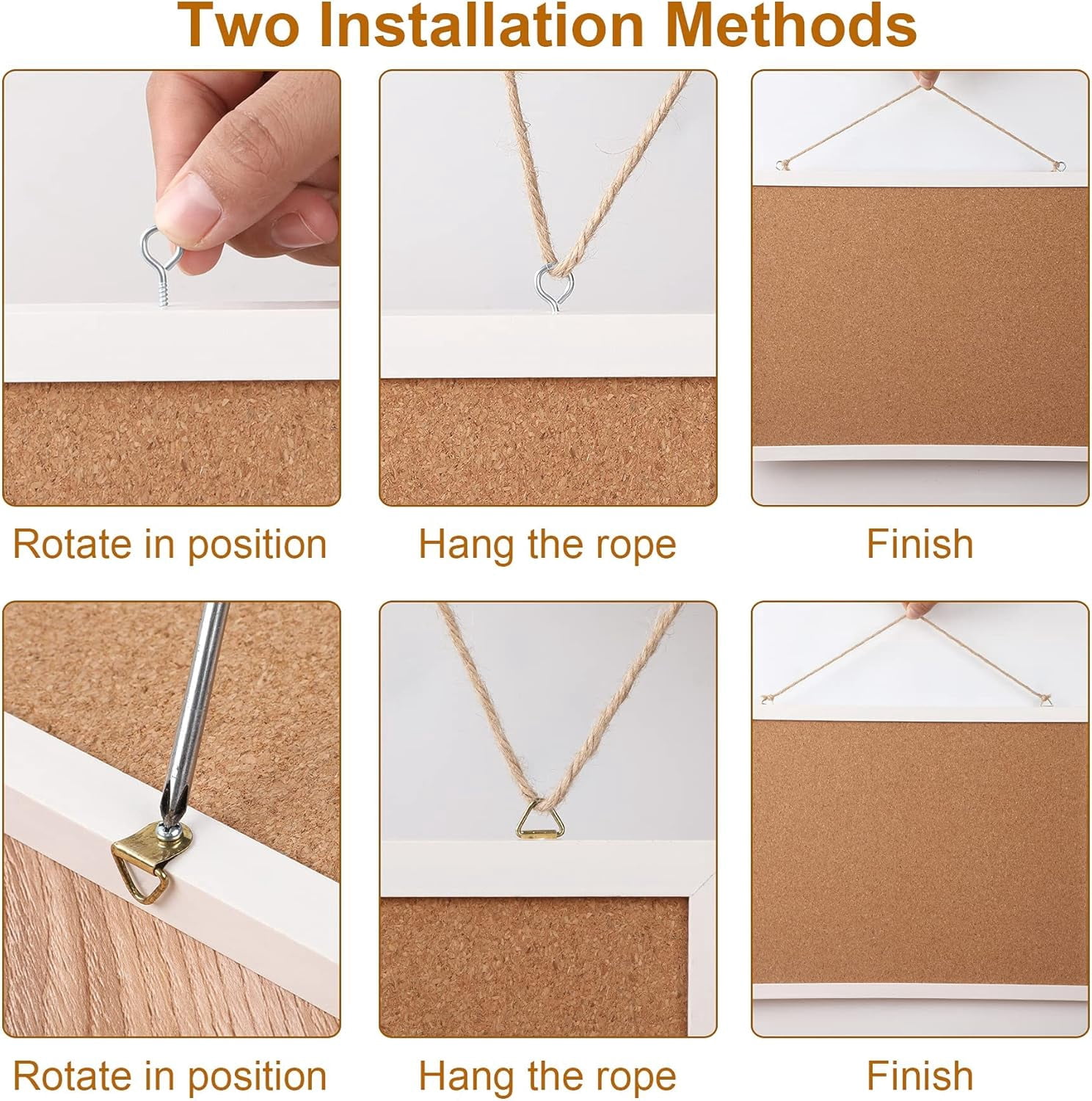 Two Installation Methods

Rotate in position

Hang the rope

Finish

Rotate in position

Hang the rope

Finish