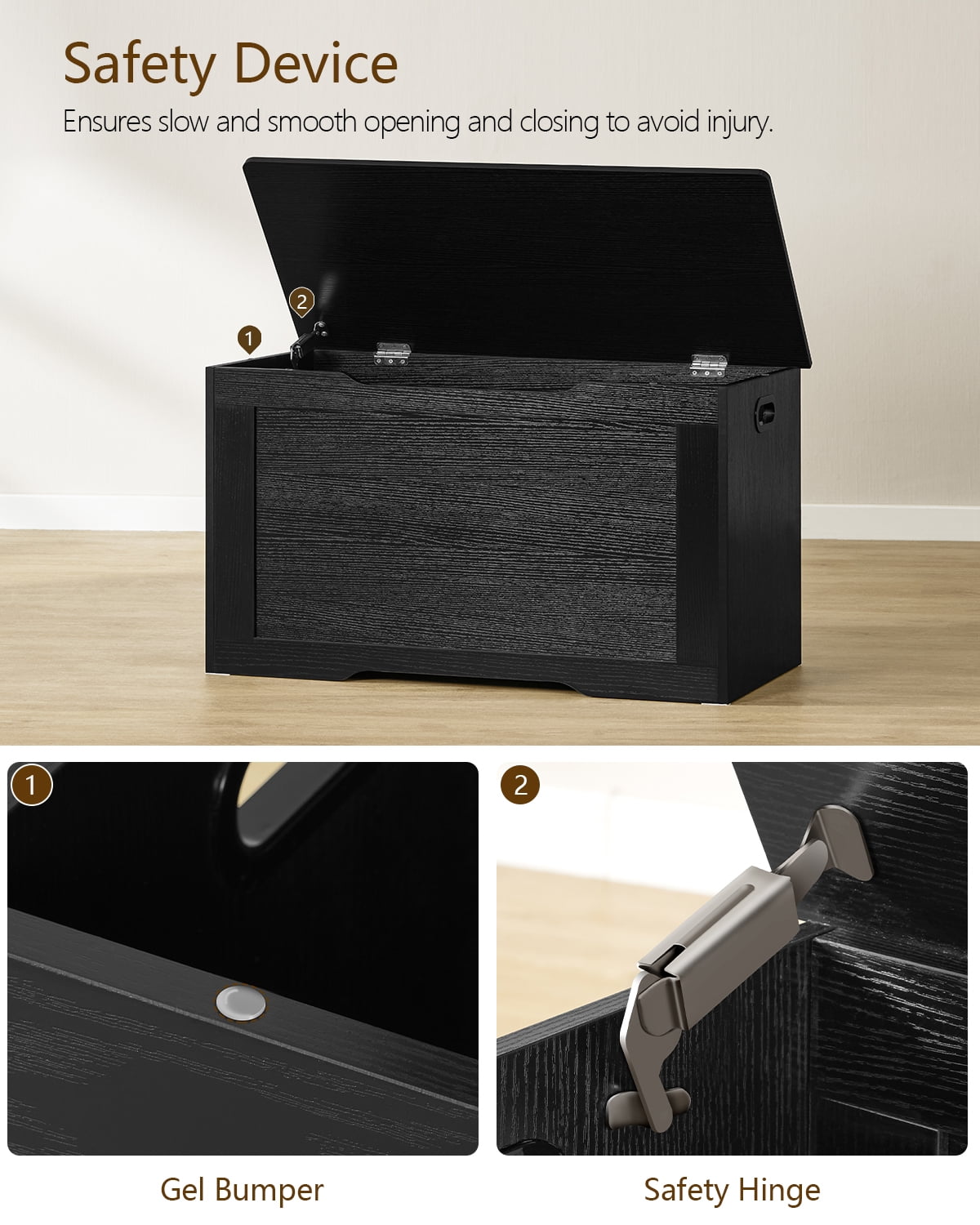 Safety Device

Ensures slow and smooth opening and closing to avoid injury.

2

1

1

2

Gel Bumper

Safety Hinge