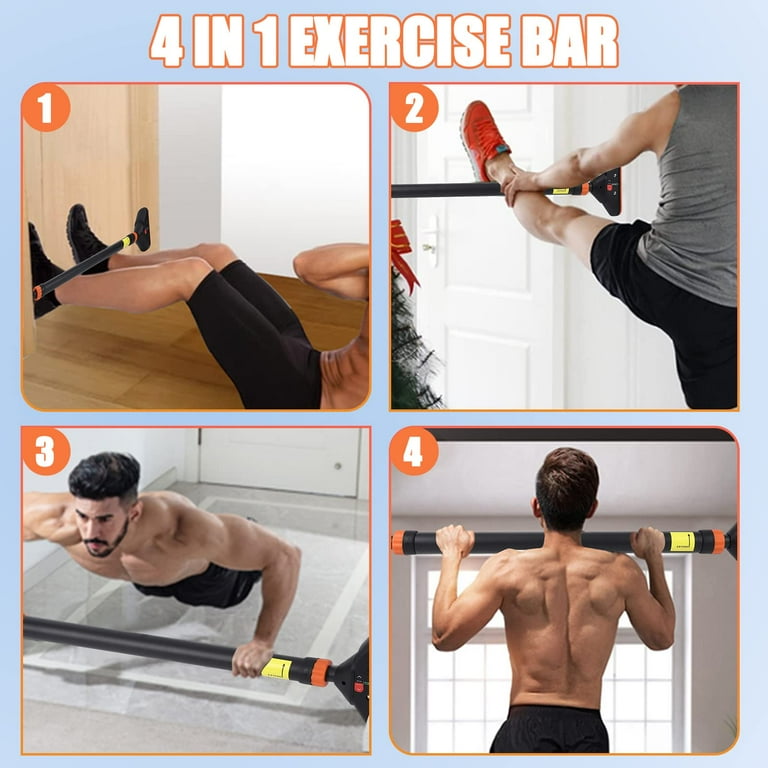 4 IN 1 EXERCISE BAR

1

2

3

4