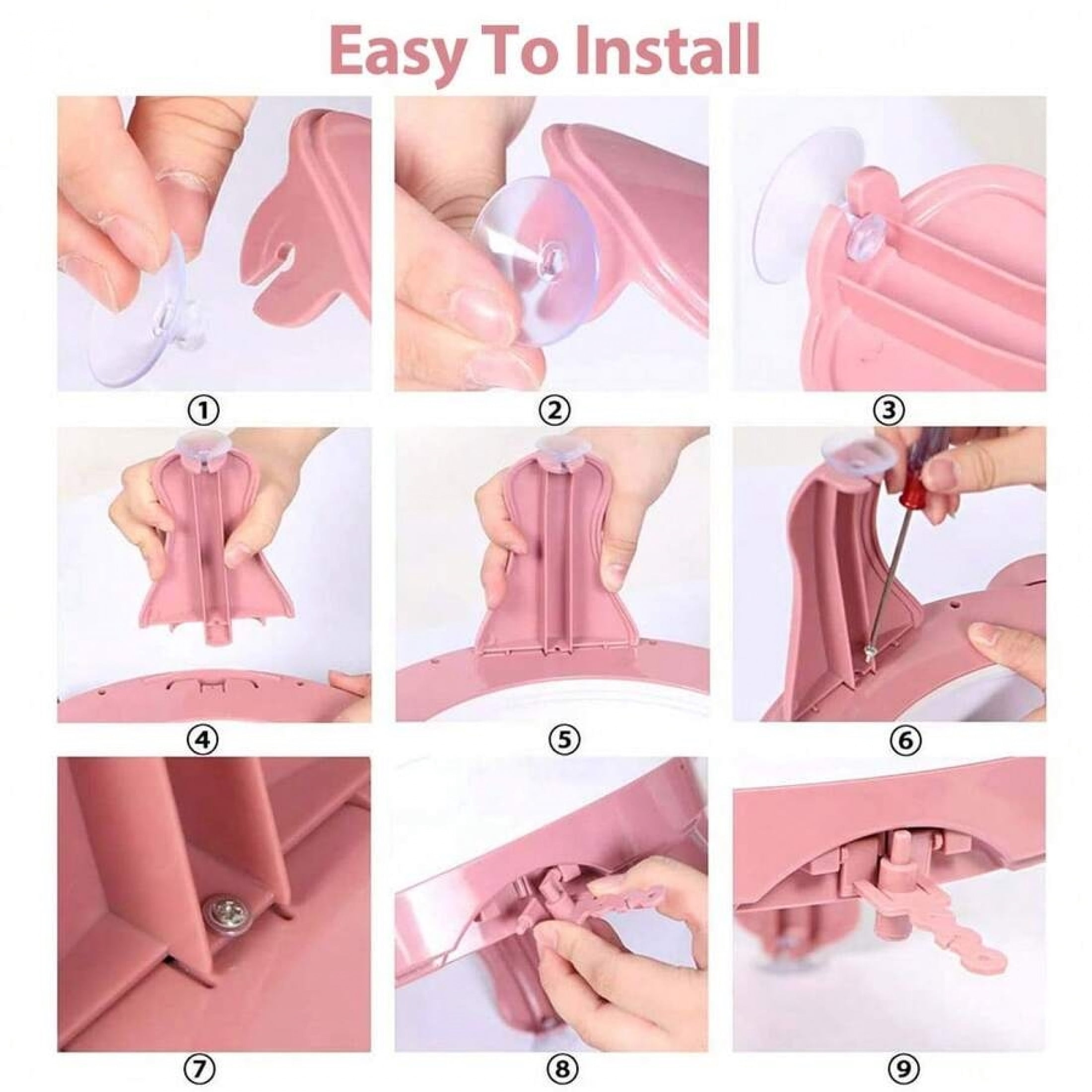 Easy To Install

①

②

③

④

⑤

⑥

⑦

⑧

⑨