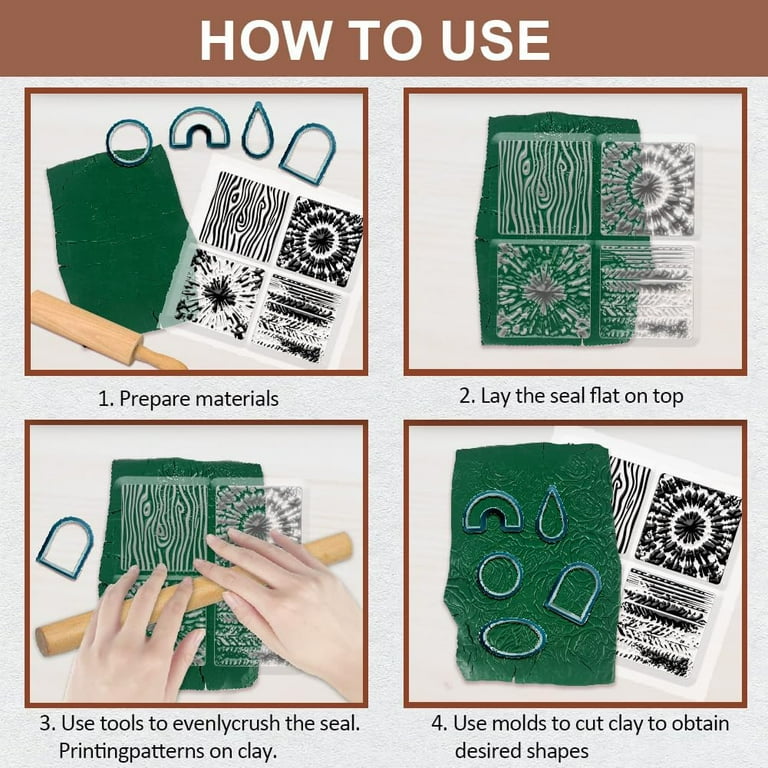 HOW TO USE

1. Prepare materials

2. Lay the seal flat on top

3. Use tools to evenlycrush the seal. Printingpatterns on clay.

4. Use molds to cut clay to obtain desired shapes