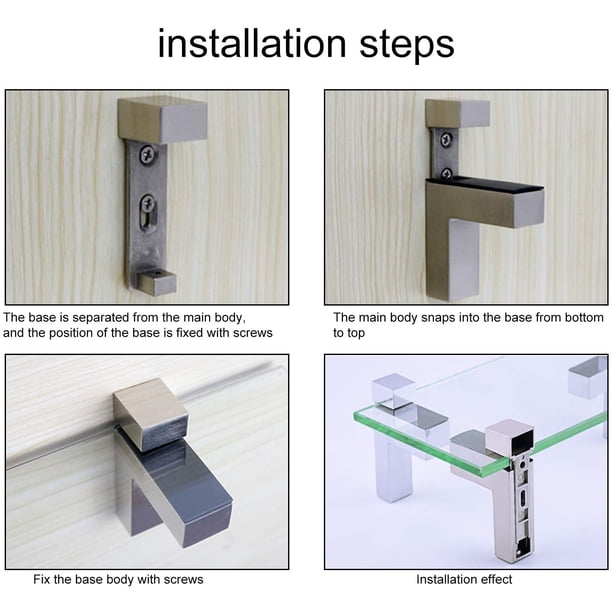 installation steps

The base is separated from the main body, and the position of the base is fixed with screws

The main body snaps into the base from bottom to top

Fix the base body with screws

Installation effect