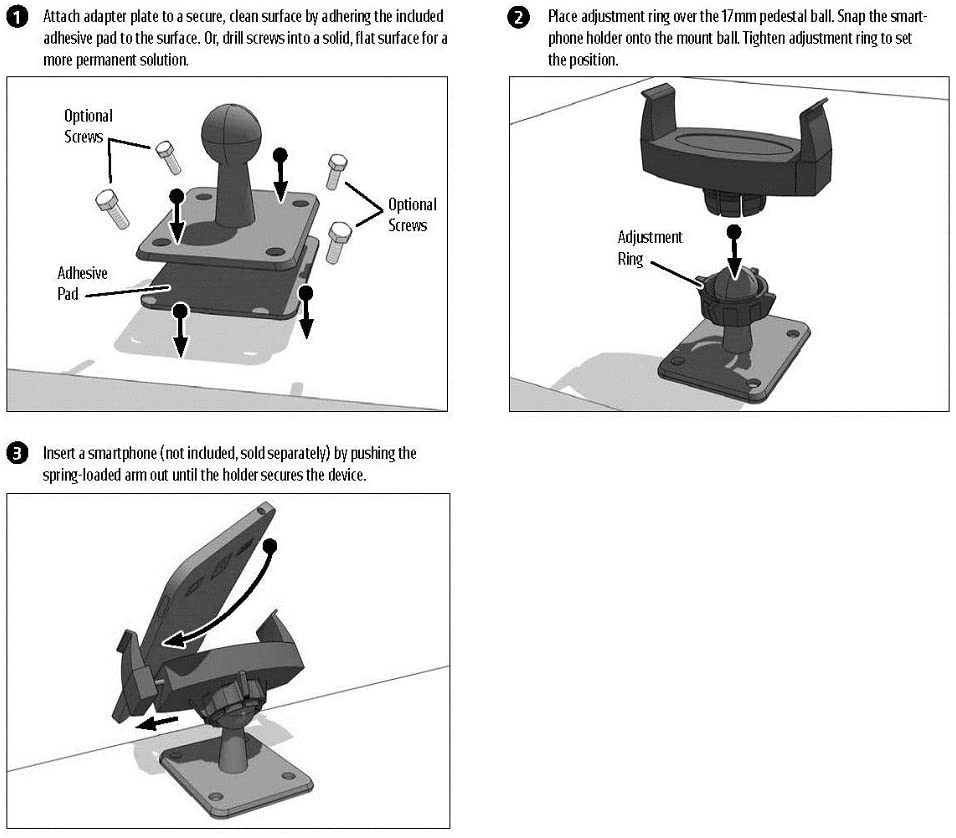 1 Attach adapter plate to a secure, clean surface by adhering the included adhesive pad to the surface. Or, drill screws into a solid, flat surface for a more permanent solution.

Optional Screws

Optional Screws

Adhesive Pad

2 Place adjustment ring over the 17mm pedestal ball. Snap the smartphone holder onto the mount ball. Tighten adjustment ring to set the position.

Adjustment Ring

3 Insert a smartphone (not included, sold separately) by pushing the spring-loaded arm out until the holder secures the device.