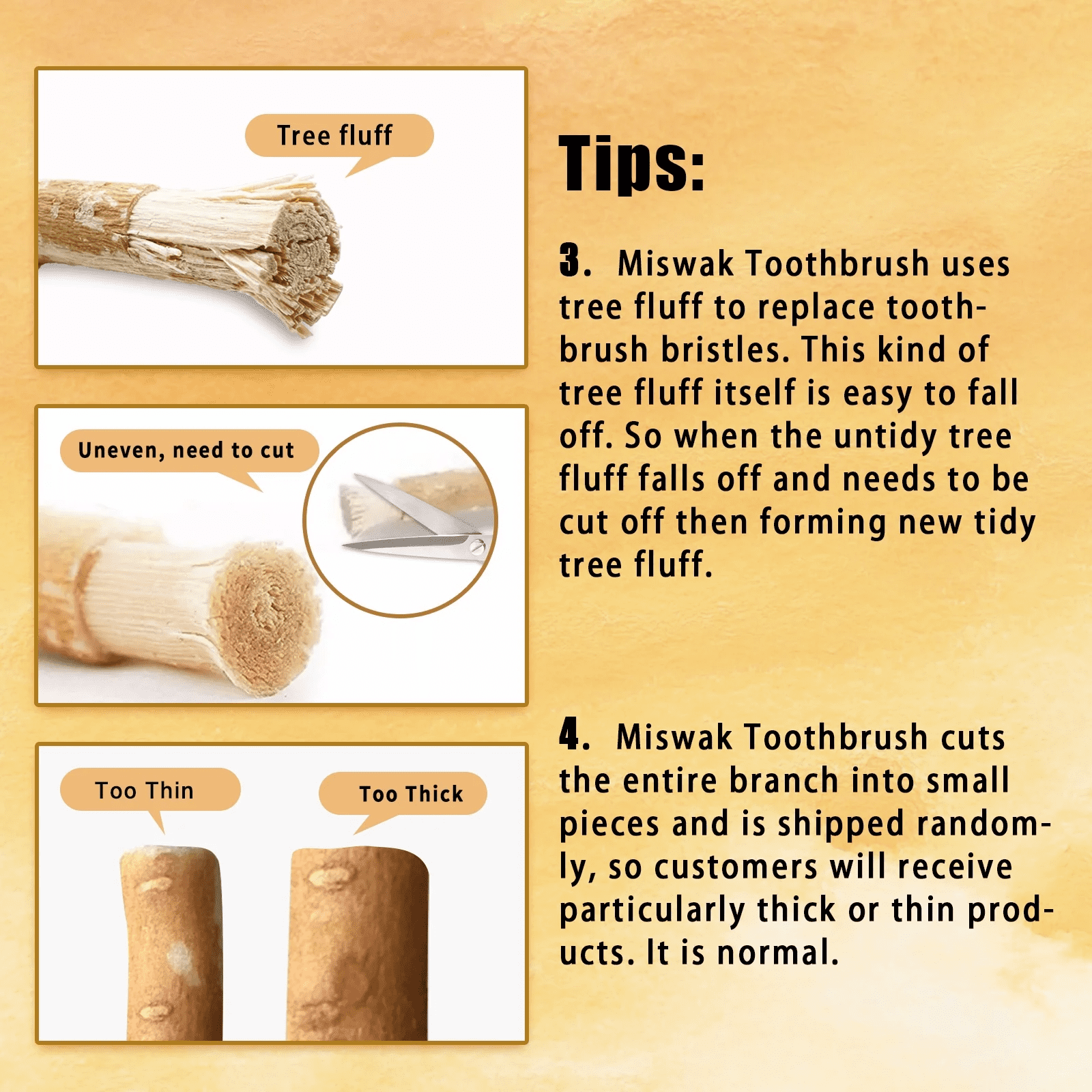 Tree fluff

Uneven, need to cut

Too Thin

Too Thick

Tips:

3. Miswak Toothbrush uses tree fluff to replace toothbrush bristles. This kind of tree fluff itself is easy to fall off. So when the untidy tree fluff falls off and needs to be cut off then forming new tidy tree fluff.

4. Miswak Toothbrush cuts the entire branch into small pieces and is shipped randomly, so customers will receive particularly thick or thin products. It is normal.