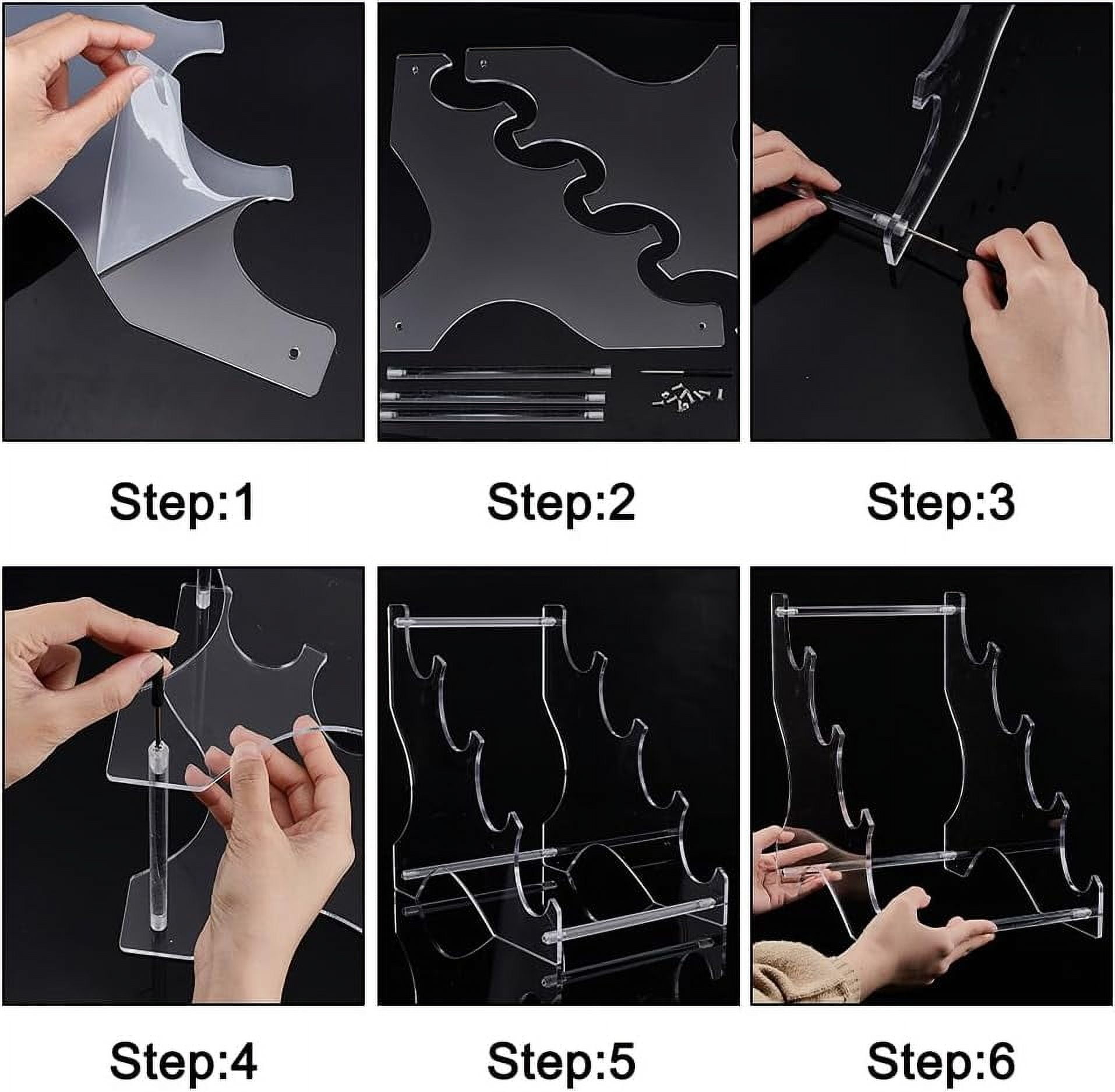 Step:1

Step:2

Step:3

Step:4

Step:5

Step:6