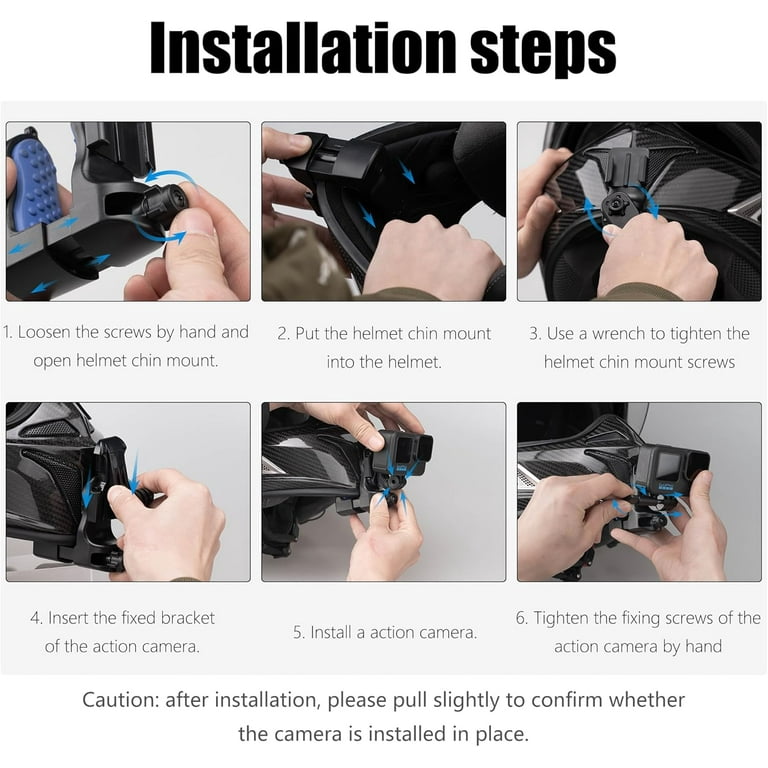 Installation steps

1. Loosen the screws by hand and open helmet chin mount.

2. Put the helmet chin mount into the helmet.

3. Use a wrench to tighten the helmet chin mount screws

4. Insert the fixed bracket of the action camera.

5. Install a action camera.

6. Tighten the fixing screws of the action camera by hand

Caution: after installation, please pull slightly to confirm whether the camera is installed in place.