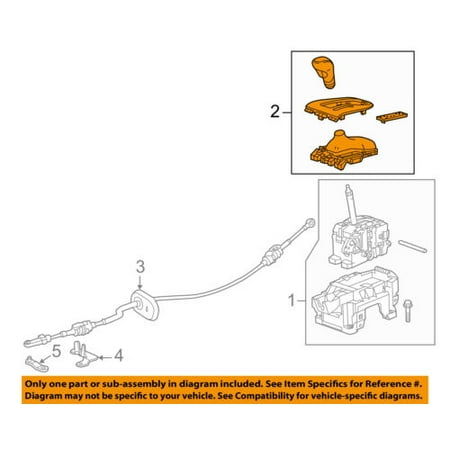 2

3

1

5

4

Only one part or sub-assembly in diagram included. See Item Specifics for Reference #. Diagram may not be specific to your vehicle. See Compatibility for vehicle-specific diagrams.