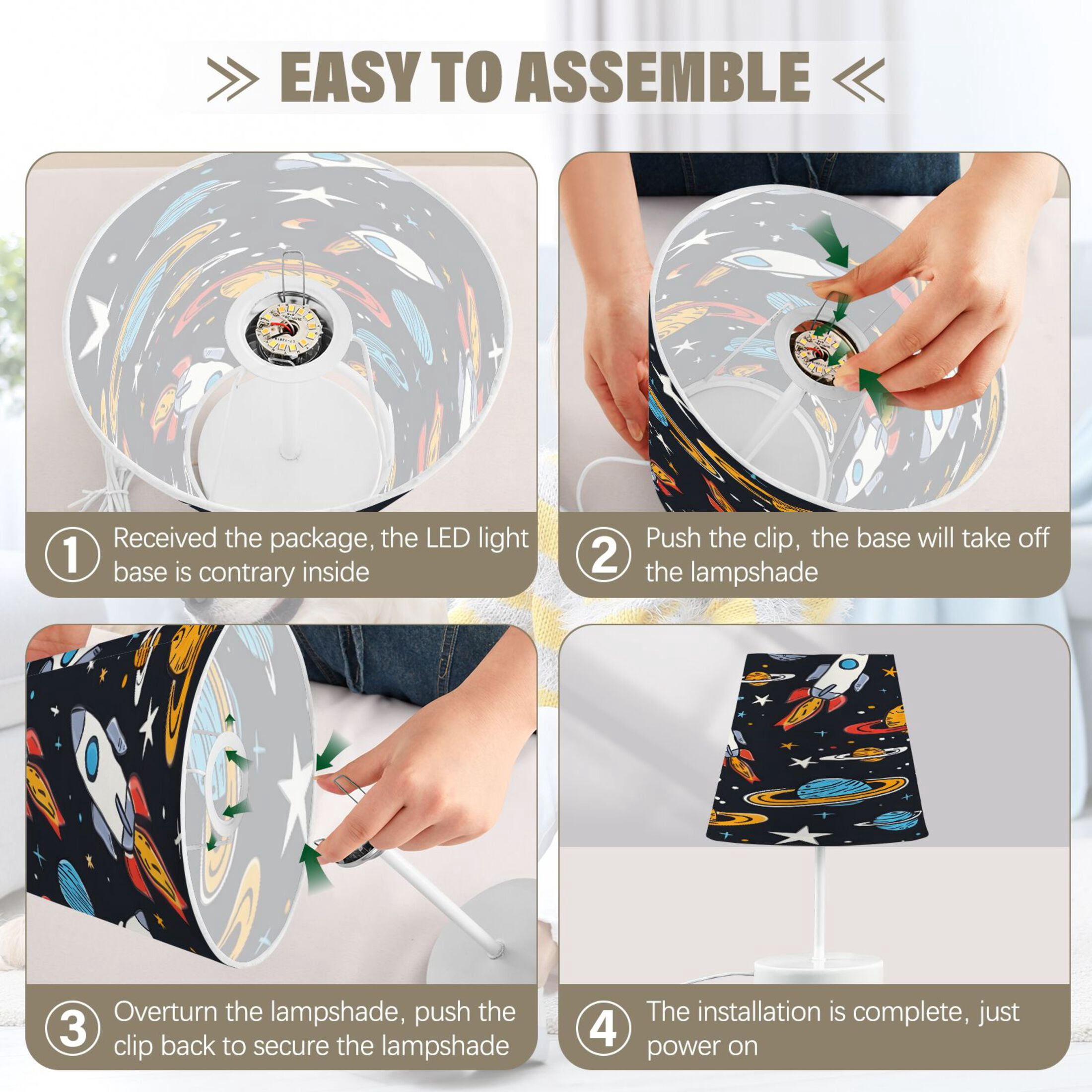 EASY TO ASSEMBLE

1 Received the package, the LED light base is contrary inside

2 Push the clip, the base will take off the lampshade

3 Overturn the lampshade, push the clip back to secure the lampshade

4 The installation is complete, just power on