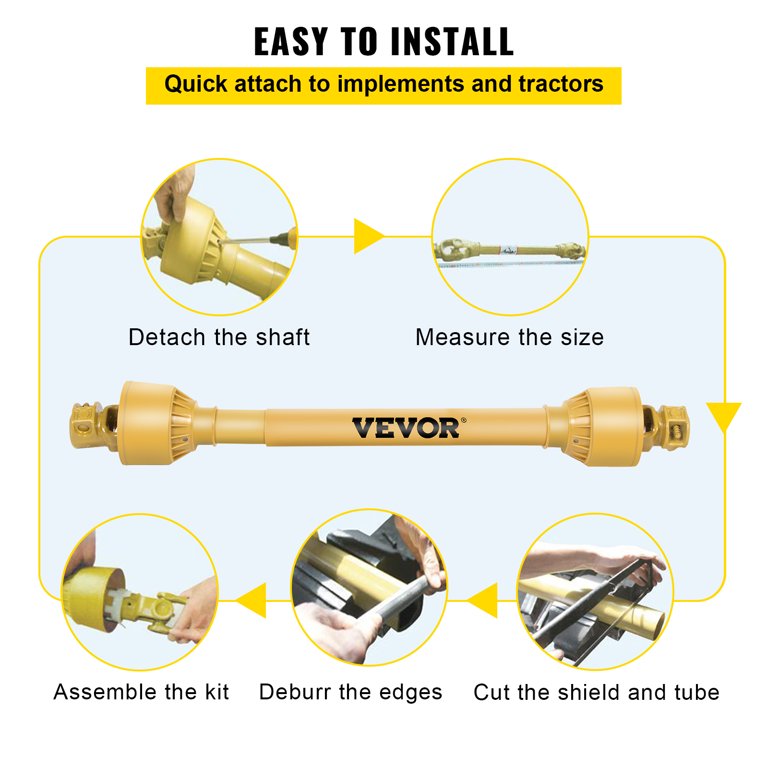 EASY TO INSTALL

Quick attach to implements and tractors

Detach the shaft

Measure the size

VEVOR®

Assemble the kit

Deburr the edges

Cut the shield and tube