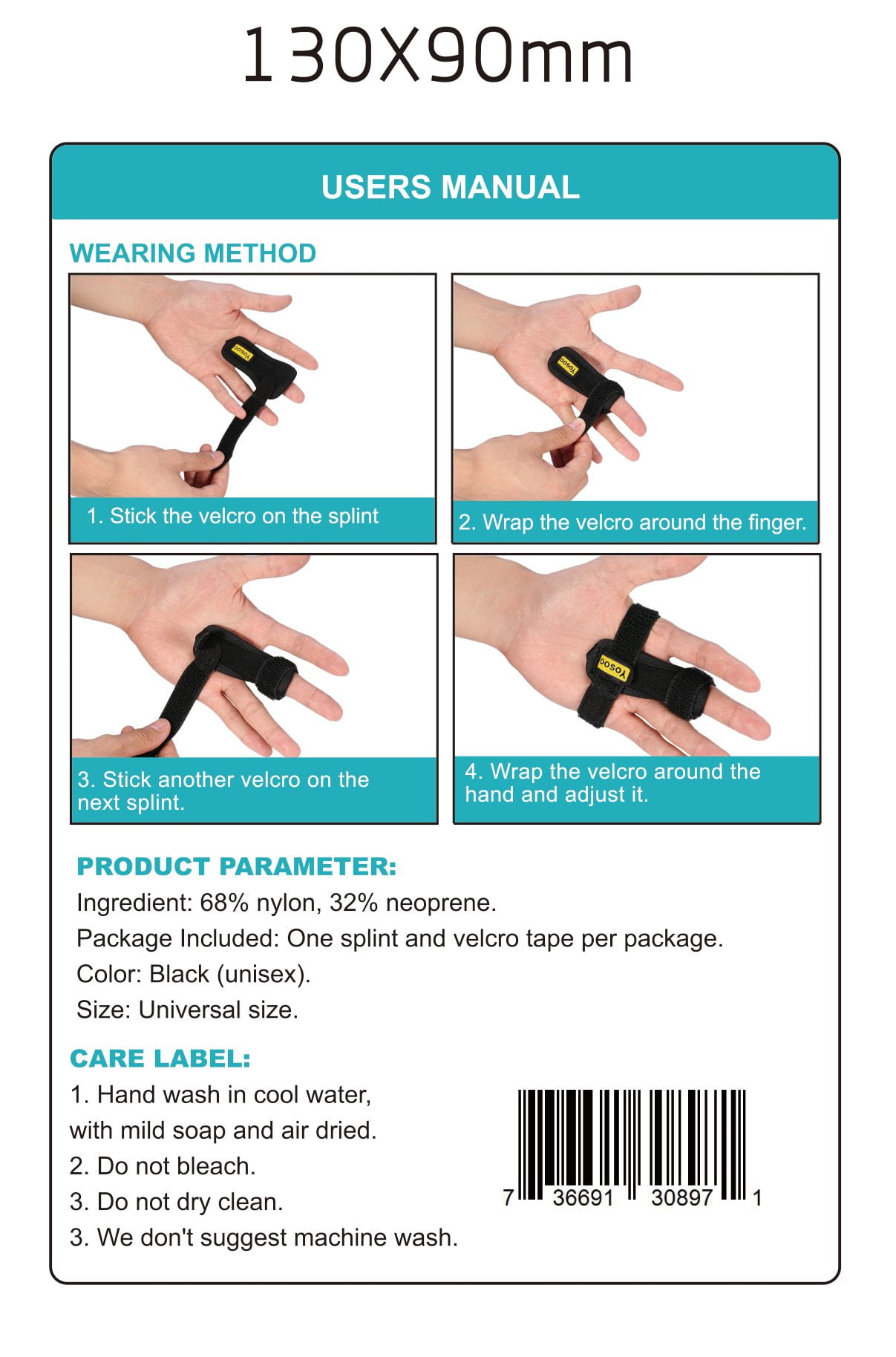 130X90mm

USERS MANUAL

WEARING METHOD

Yosoo

1. Stick the velcro on the splint

Yosoo

2. Wrap the velcro around the finger.

3. Stick another velcro on the next splint.

Yosoo

4. Wrap the velcro around the hand and adjust it.

PRODUCT PARAMETER:

Ingredient: 68% nylon, 32% neoprene.

Package Included: One splint and velcro tape per package.

Color: Black (unisex).

Size: Universal size.

CARE LABEL:

1. Hand wash in cool water, with mild soap and air dried.

2. Do not bleach.

3. Do not dry clean.

3. We don't suggest machine wash.

7 36691 30897 1