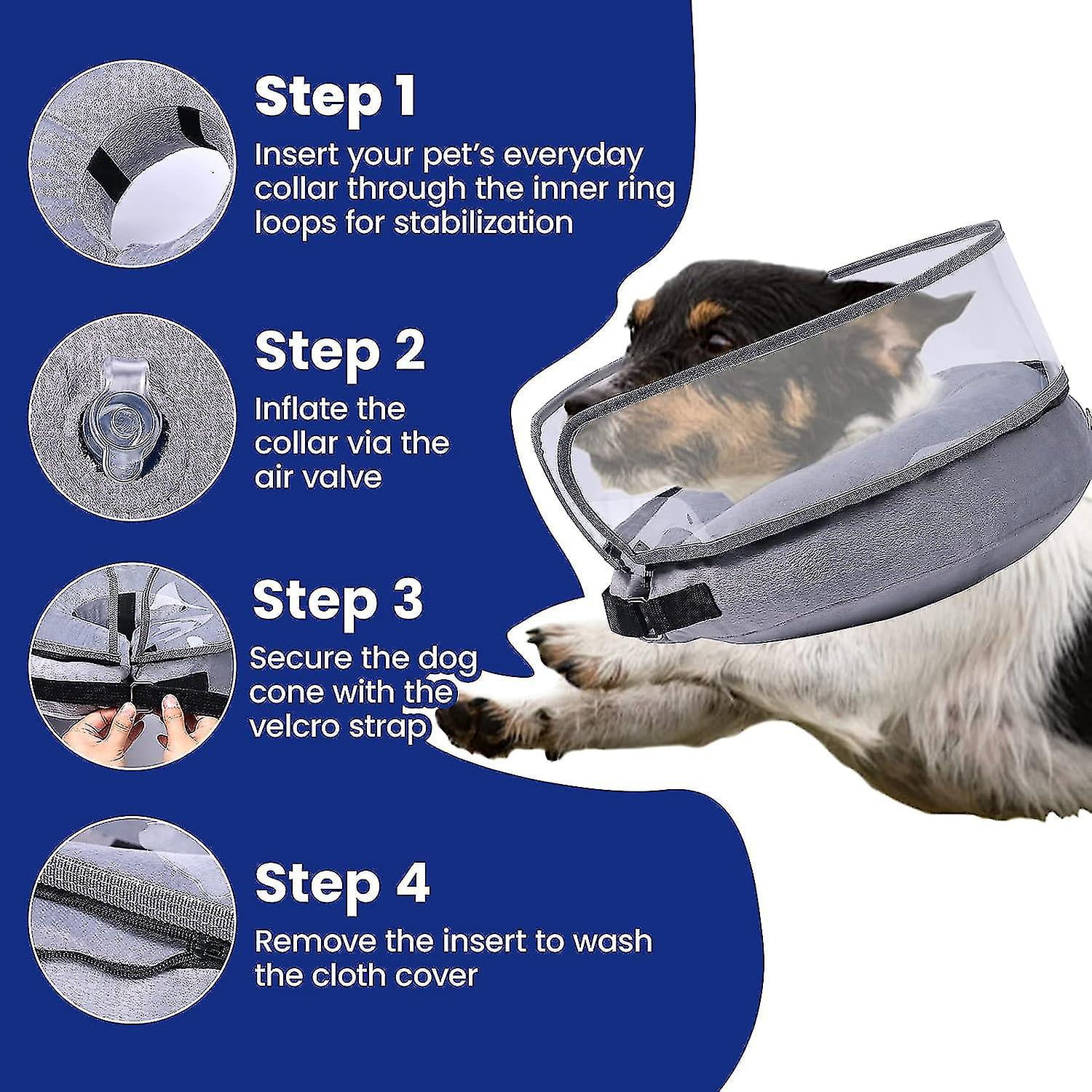 Step 1
Insert your pet's everyday collar through the inner ring loops for stabilization

Step 2
Inflate the collar via the air valve

Step 3
Secure the dog cone with the velcro strap

Step 4
Remove the insert to wash the cloth cover