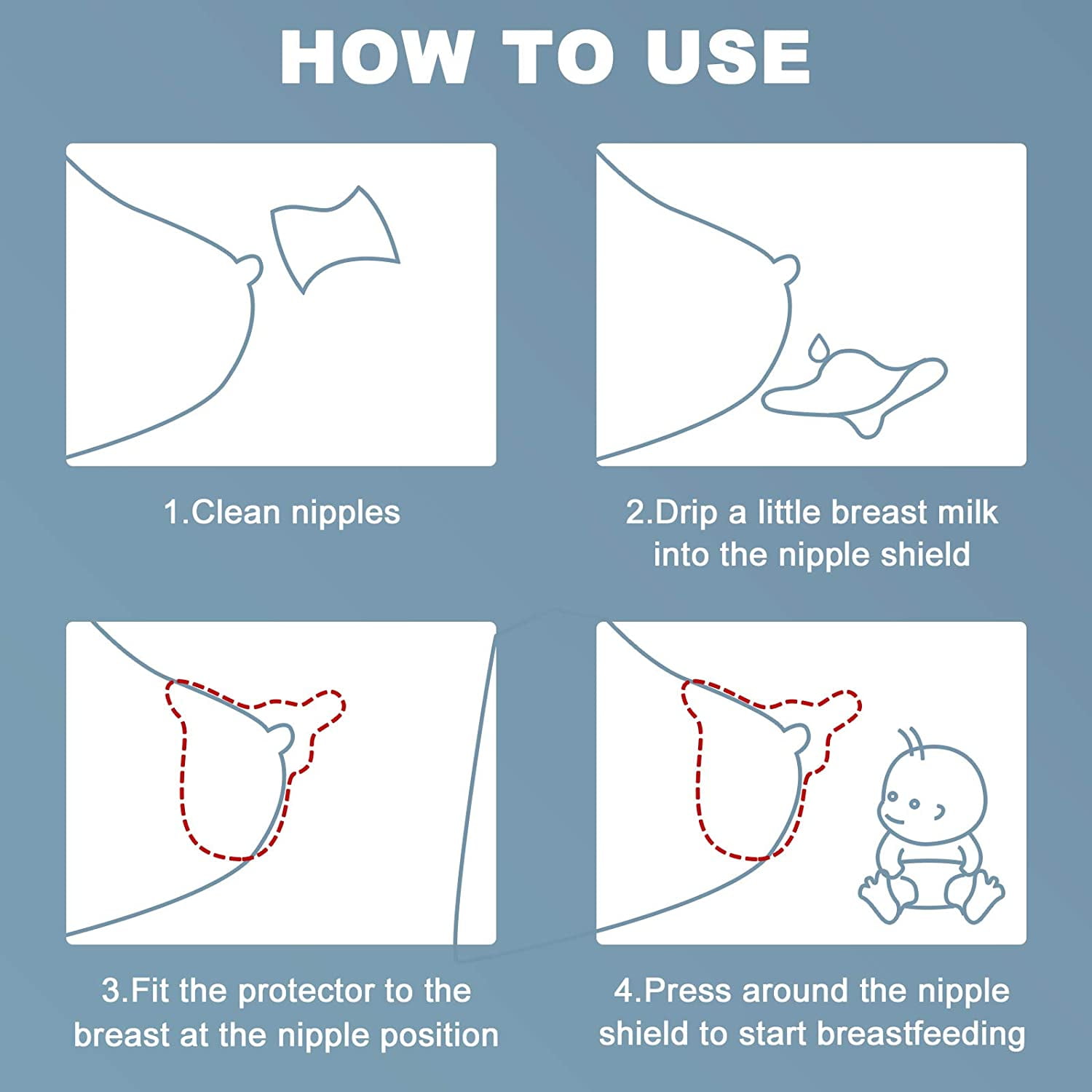 HOW TO USE

1.Clean nipples

2.Drip a little breast milk into the nipple shield

3.Fit the protector to the breast at the nipple position

4.Press around the nipple shield to start breastfeeding