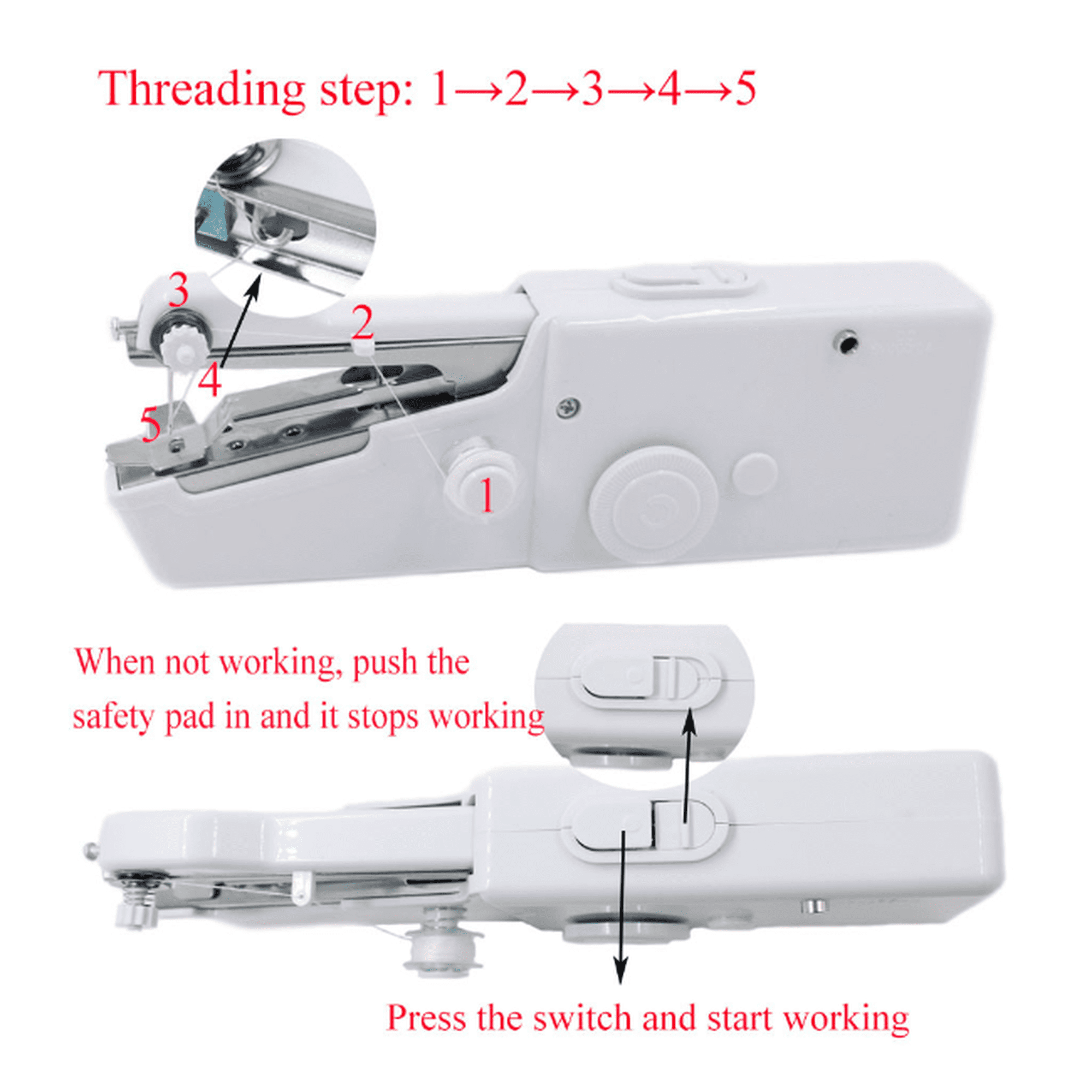 Threading step: 1→2→3→4→5

3

2

4

5

1

When not working, push the safety pad in and it stops working

Press the switch and start working