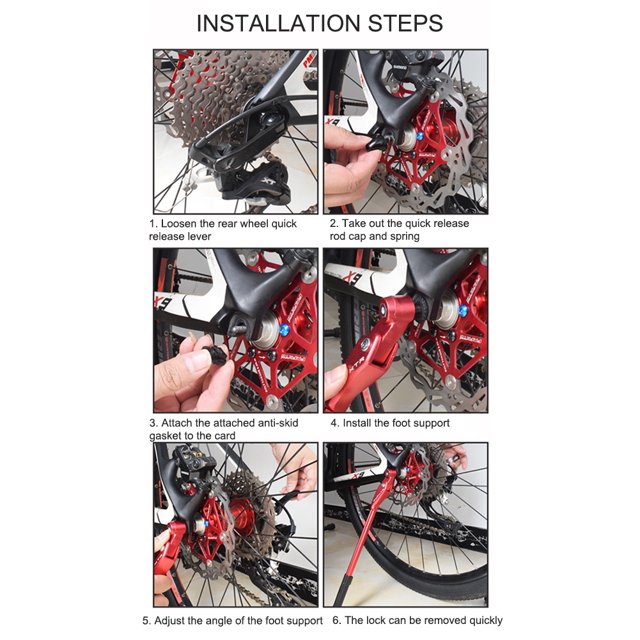 INSTALLATION STEPS

1. Loosen the rear wheel quick release lever

2. Take out the quick release rod cap and spring

3. Attach the attached anti-skid gasket to the card

4. Install the foot support

5. Adjust the angle of the foot support

6. The lock can be removed quickly