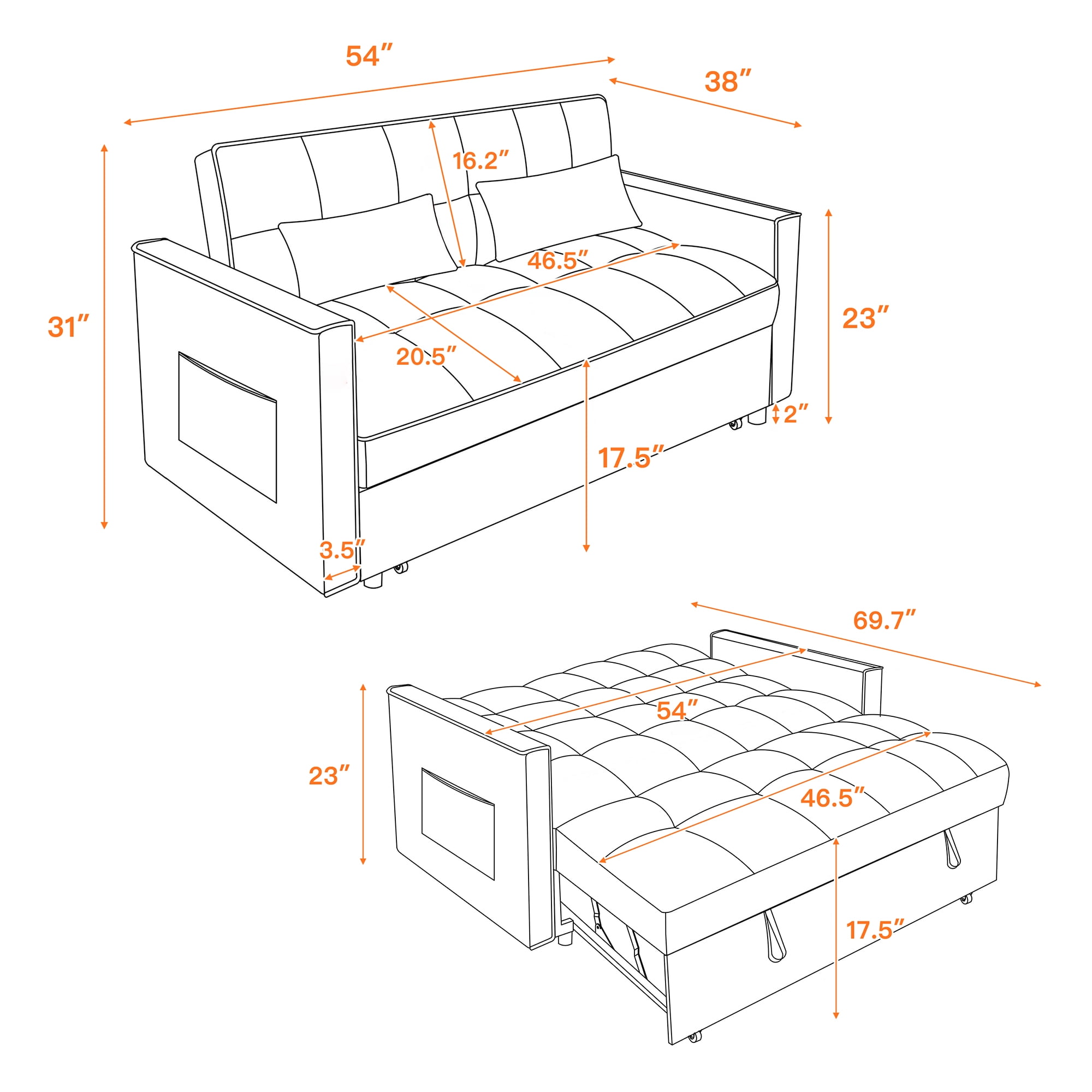 54″
38″
16.2″
31″
46.5″
23″
20.5″
2″
17.5″
3.5″
69.7″
54″
23″
46.5″
17.5″