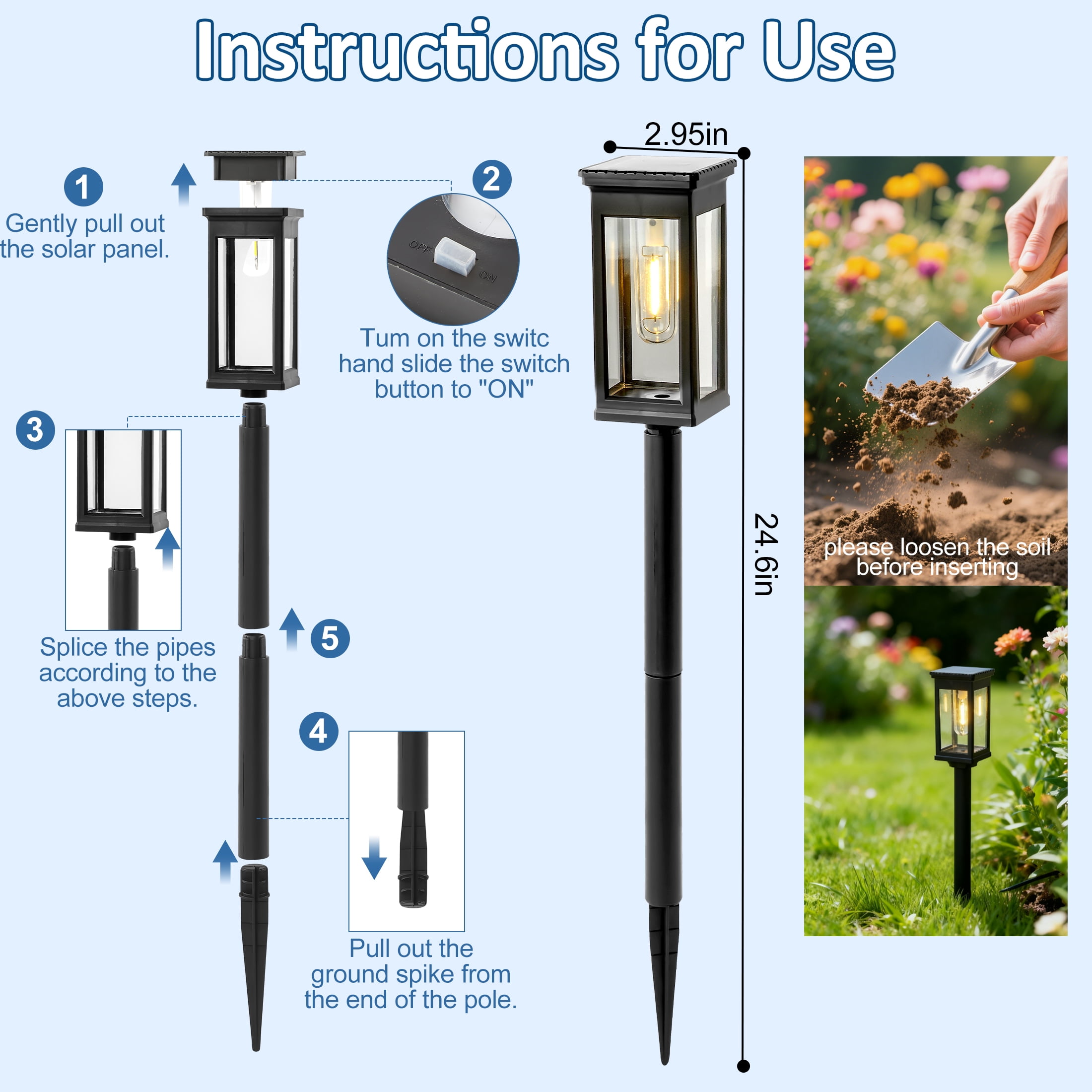 Instructions for Use

1
Gently pull out the solar panel.

2
OFF
ON
Tum on the switc hand slide the switch button to "ON"

3
Splice the pipes according to the above steps.

5

4
Pull out the ground spike from the end of the pole.

2.95in

24.6in

please loosen the soil before inserting