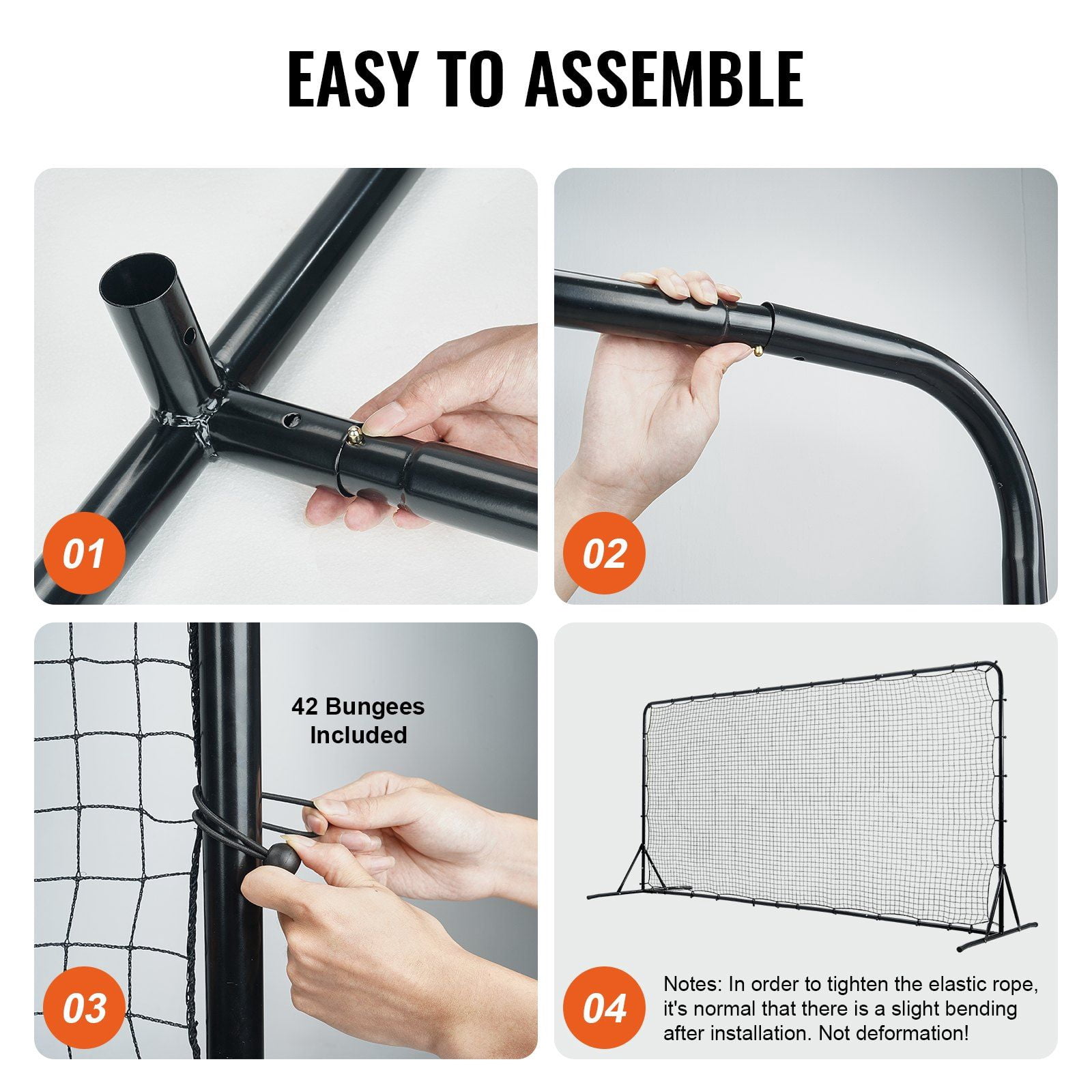 EASY TO ASSEMBLE

01

02

42 Bungees Included

03

04

Notes: In order to tighten the elastic rope, it's normal that there is a slight bending after installation. Not deformation!