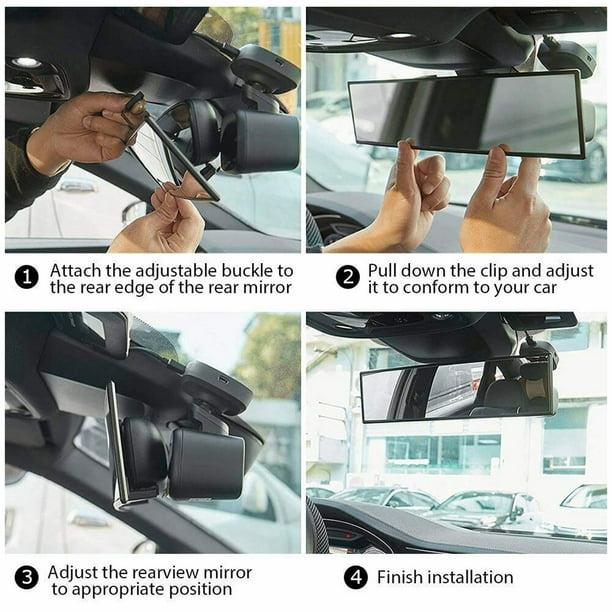 1 Attach the adjustable buckle to the rear edge of the rear mirror

2 Pull down the clip and adjust it to conform to your car

3 Adjust the rearview mirror to appropriate position

4 Finish installation