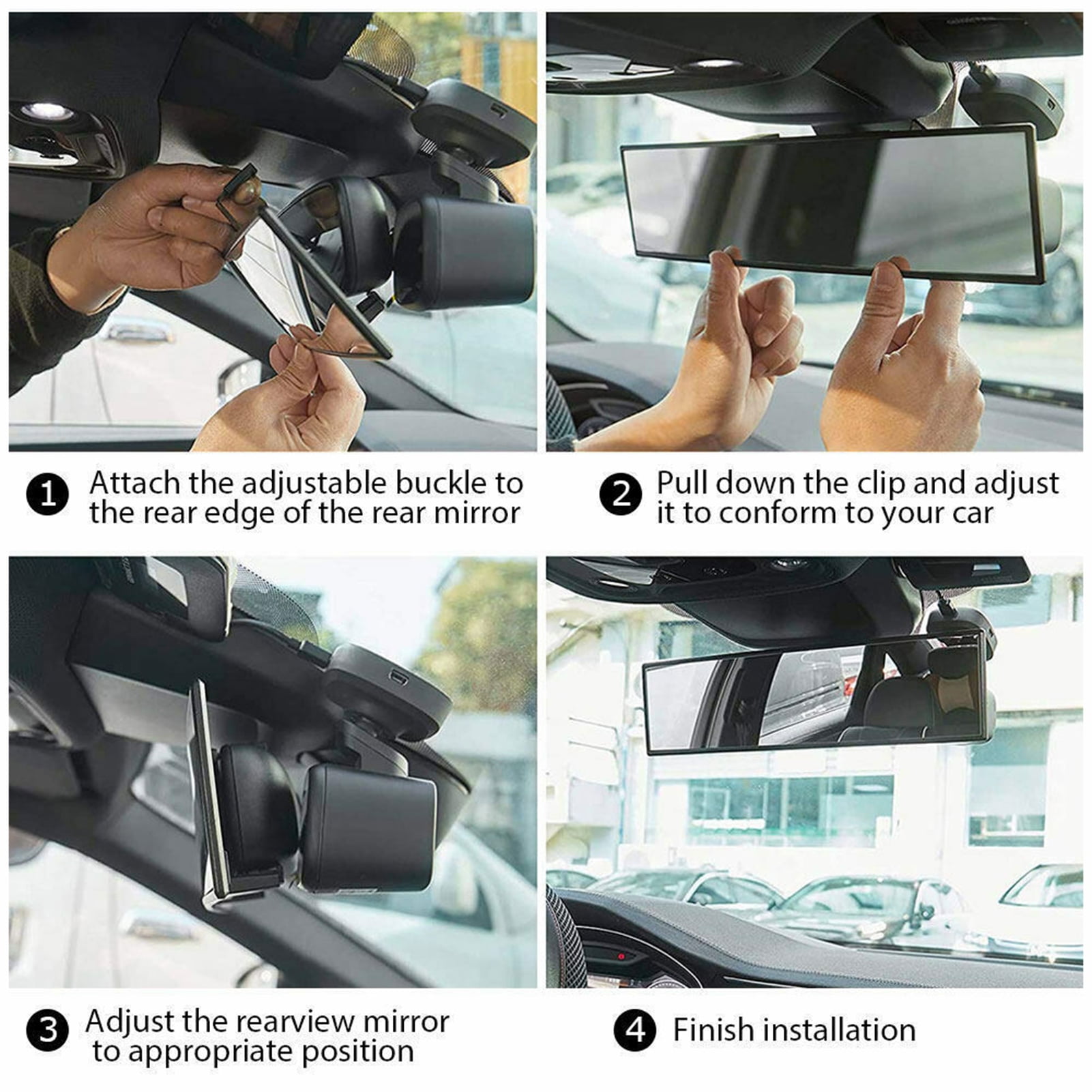 1 Attach the adjustable buckle to the rear edge of the rear mirror

2 Pull down the clip and adjust it to conform to your car

3 Adjust the rearview mirror to appropriate position

4 Finish installation