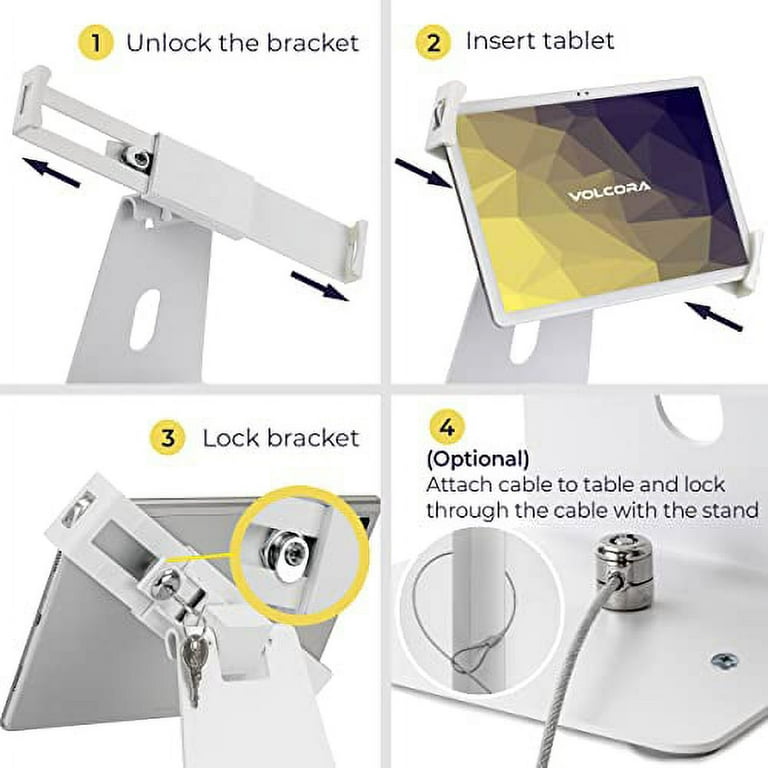 1 Unlock the bracket

2 Insert tablet

VOLCORA

3 Lock bracket

4
(Optional)
Attach cable to table and lock through the cable with the stand