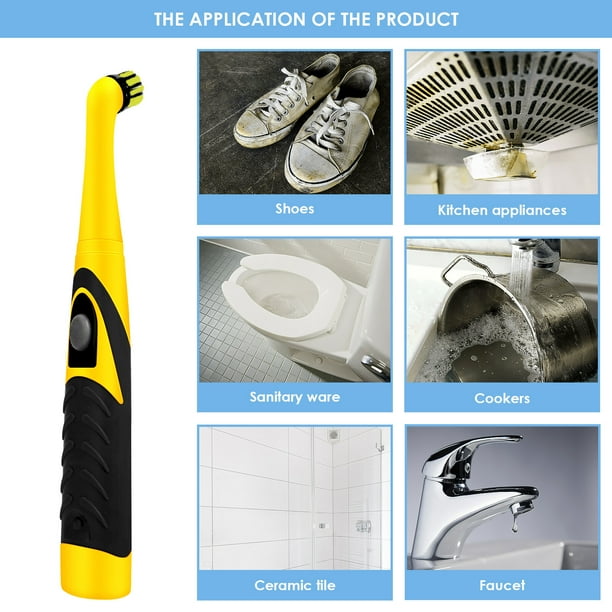 THE APPLICATION OF THE PRODUCT

Shoes

Kitchen appliances

Sanitary ware

Cookers

Ceramic tile

Faucet