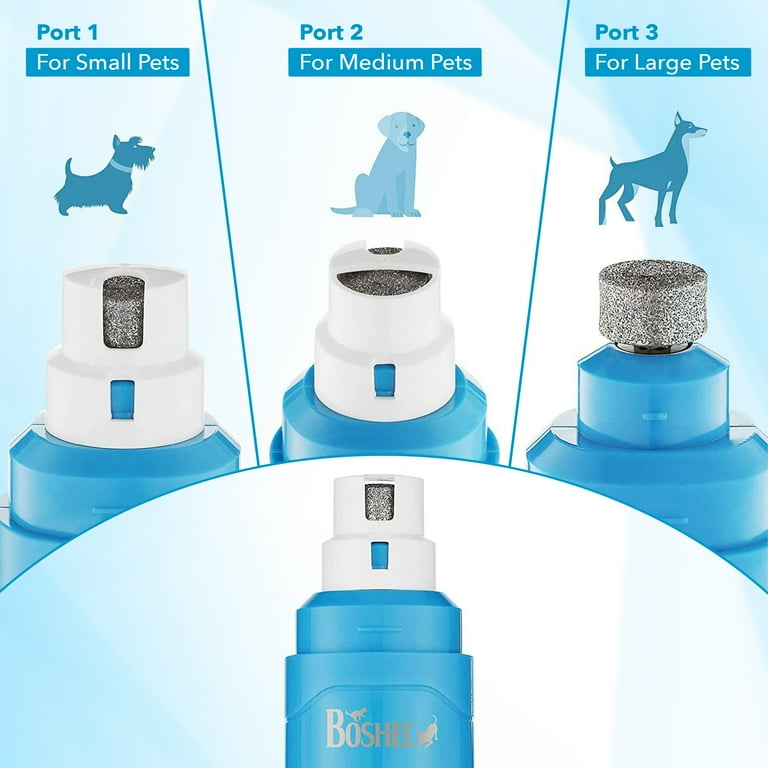 Port 1
For Small Pets

Port 2
For Medium Pets

Port 3
For Large Pets

BOSHEL