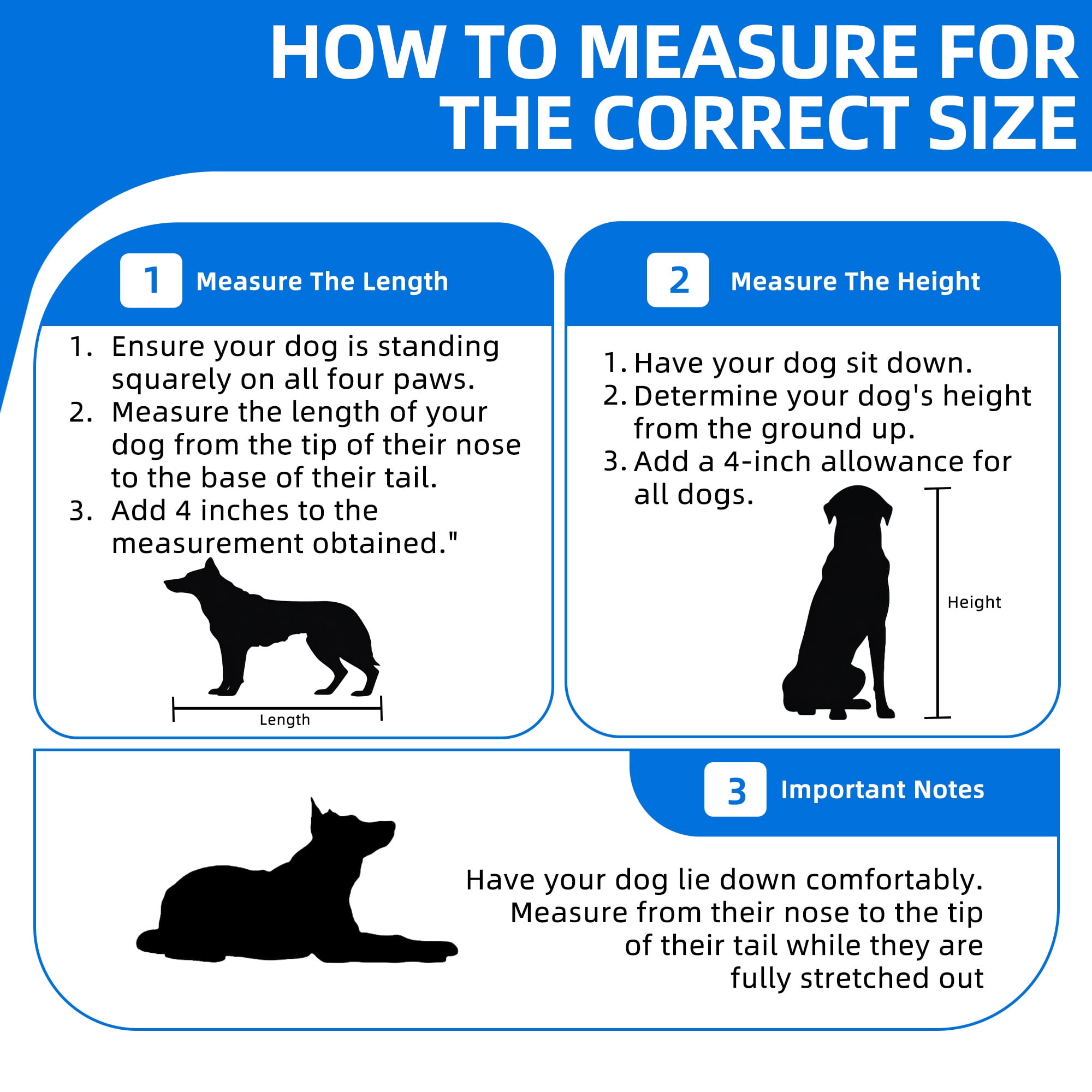 HOW TO MEASURE FOR THE CORRECT SIZE

1 Measure The Length

1. Ensure your dog is standing squarely on all four paws.
2. Measure the length of your dog from the tip of their nose to the base of their tail.
3. Add 4 inches to the measurement obtained."

Length

2 Measure The Height

1. Have your dog sit down.
2. Determine your dog's height from the ground up.
3. Add a 4-inch allowance for all dogs.

Height

3 Important Notes

Have your dog lie down comfortably. Measure from their nose to the tip of their tail while they are fully stretched out