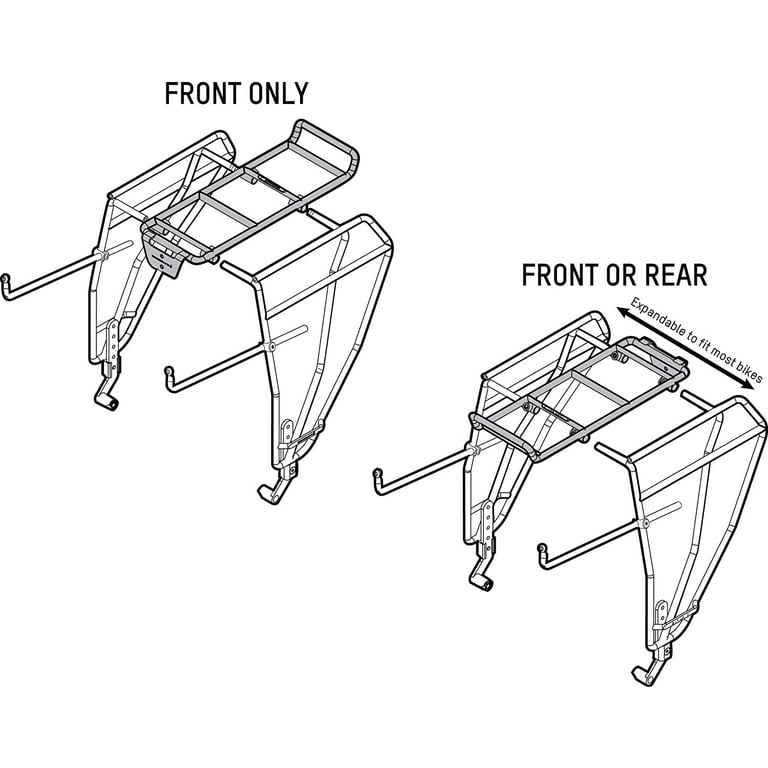 FRONT ONLY

FRONT OR REAR

Expandable to fit most bikes