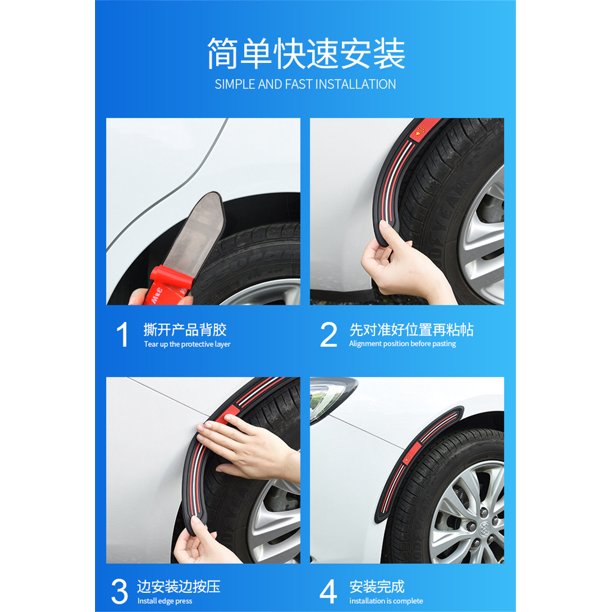 简单快速安装
SIMPLE AND FAST INSTALLATION

1 撕开产品背胶
Tear up the protective layer

2 先对准好位置再粘帖
Alignment position before pasting

3 边安装边按压
Install edge press

4 安装完成
installation is complete