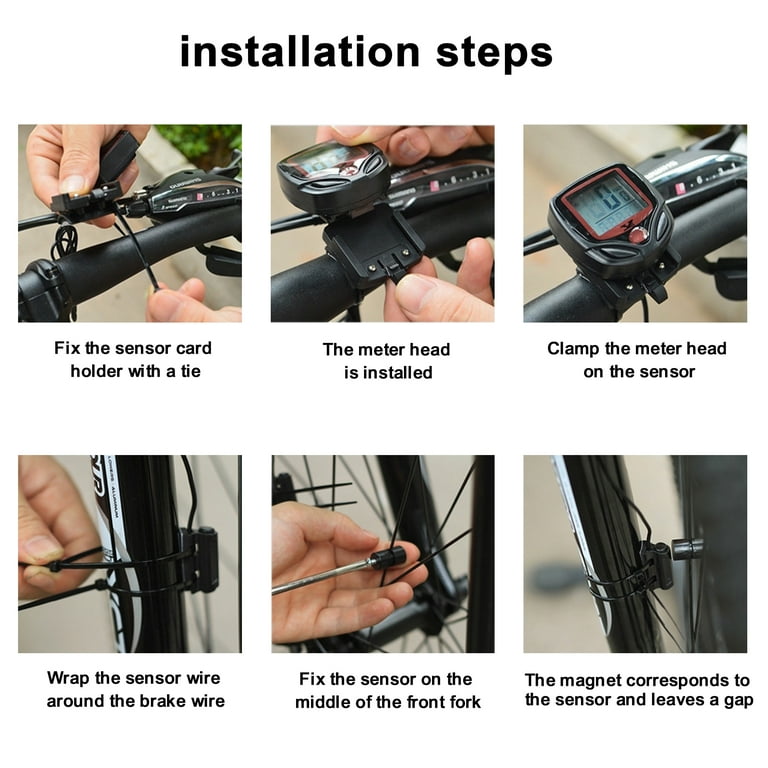 installation steps

Fix the sensor card holder with a tie

The meter head is installed

Clamp the meter head on the sensor

Wrap the sensor wire around the brake wire

Fix the sensor on the middle of the front fork

The magnet corresponds to the sensor and leaves a gap