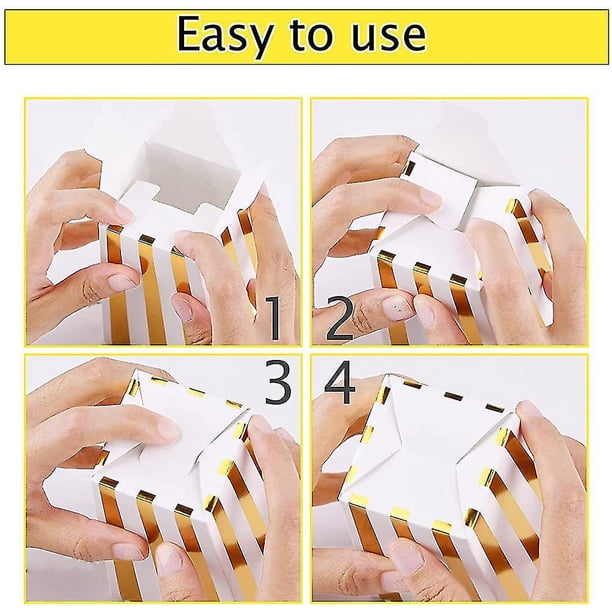 Easy to use

1

2

3

4