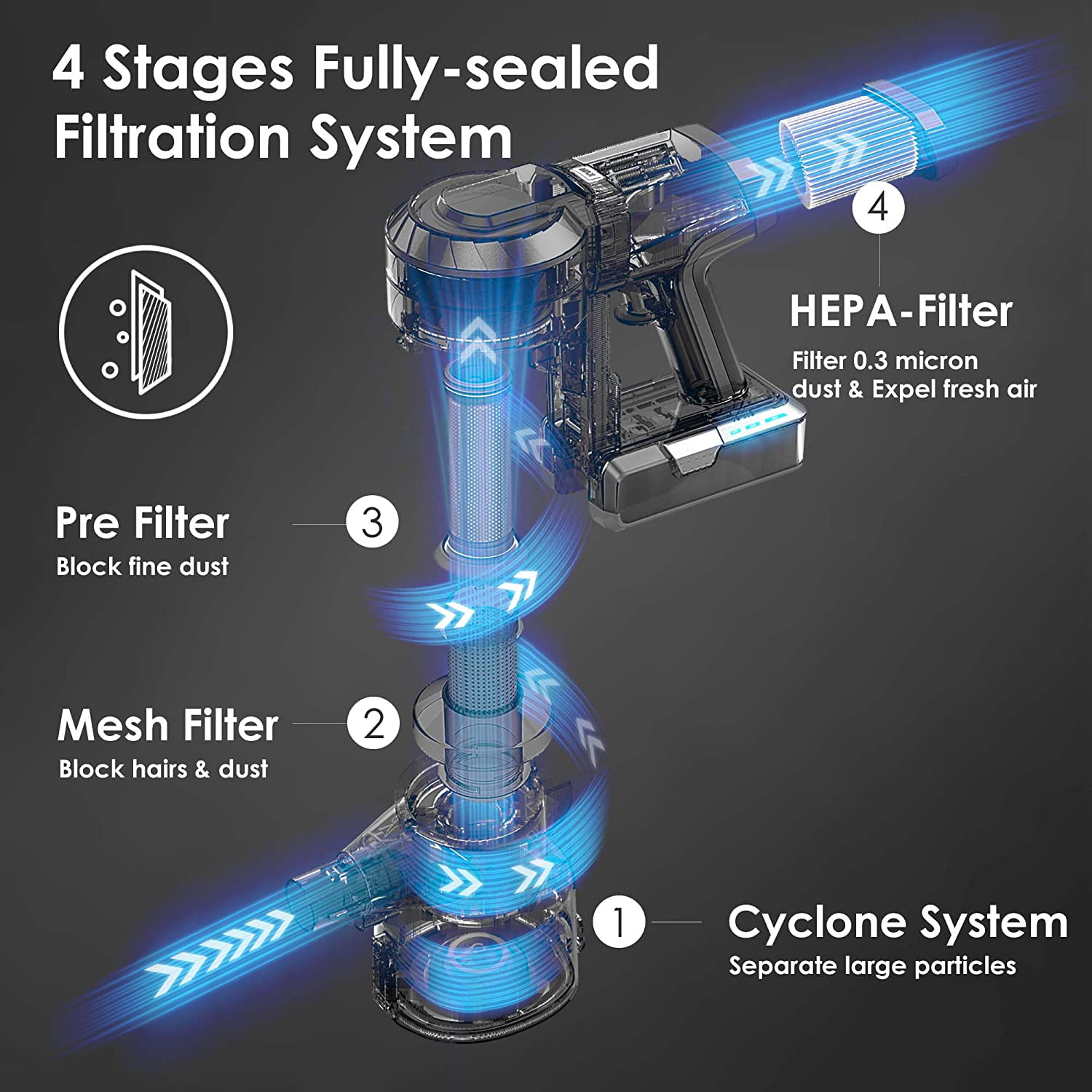 4 Stages Fully-sealed Filtration System

4

HEPA-Filter
Filter 0.3 micron dust & Expel fresh air

Pre Filter
Block fine dust

3

Mesh Filter
Block hairs & dust

2

1

Cyclone System
Separate large particles