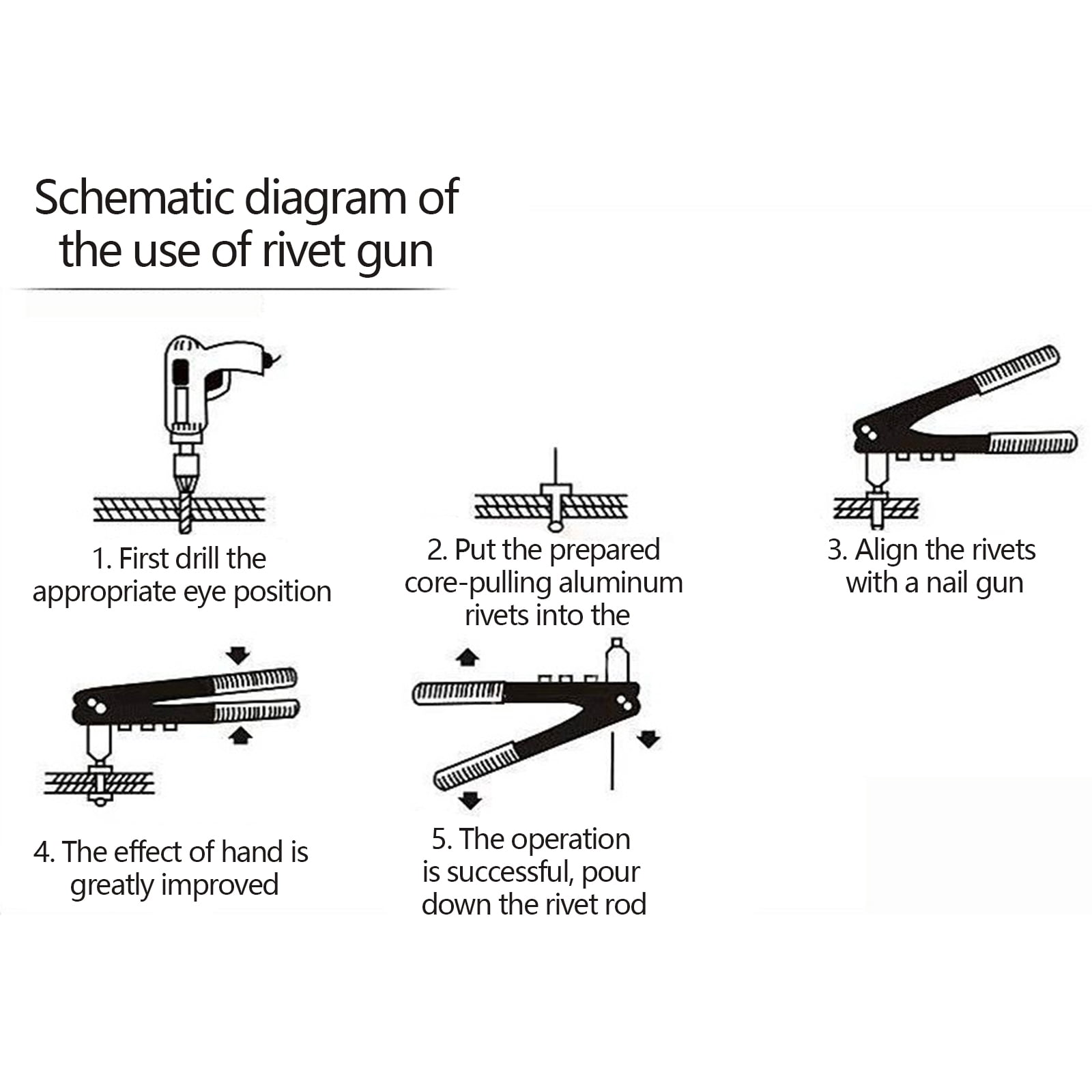 Schematic diagram of the use of rivet gun

1. First drill the appropriate eye position

2. Put the prepared core-pulling aluminum rivets into the

3. Align the rivets with a nail gun

4. The effect of hand is greatly improved

5. The operation is successful, pour down the rivet rod