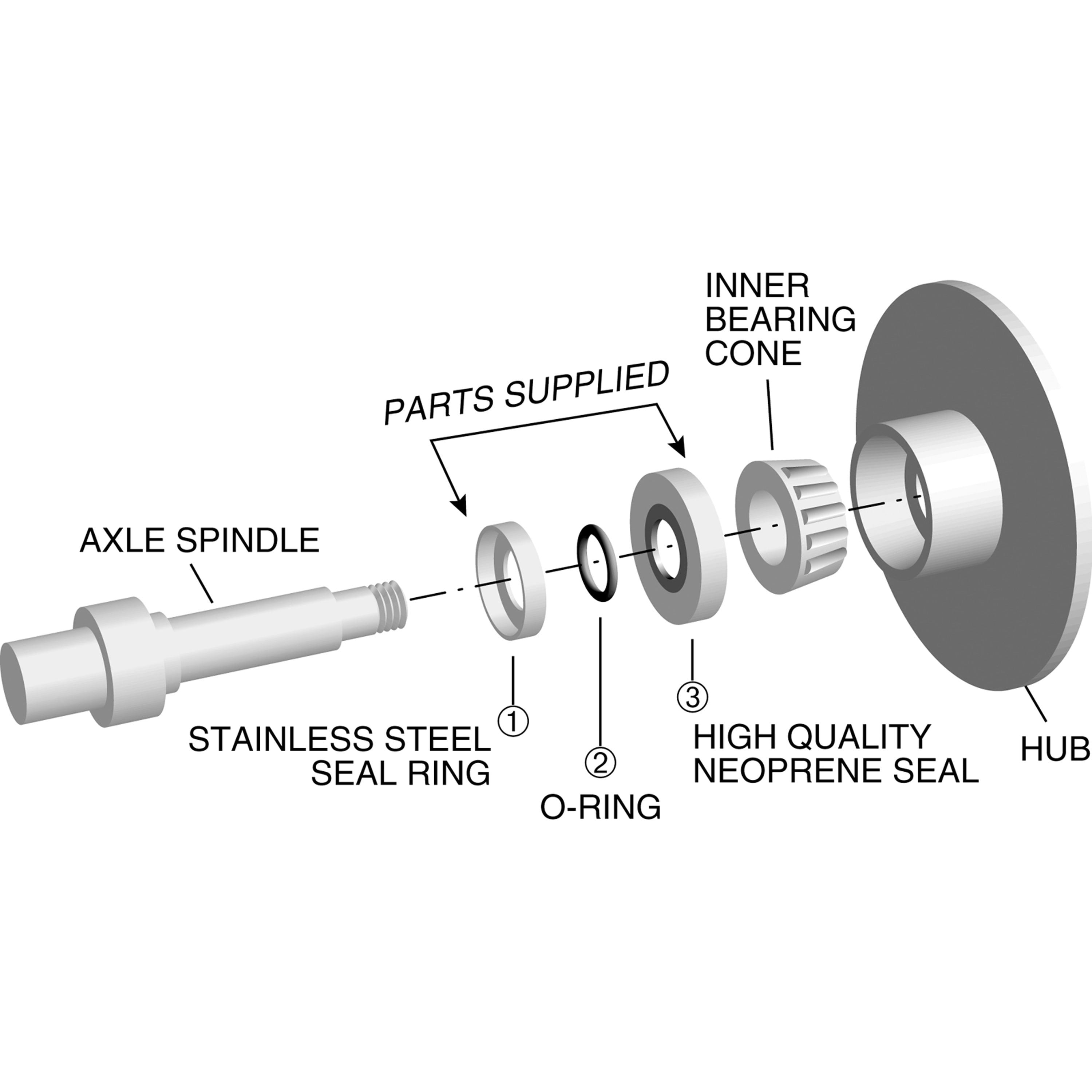 INNER BEARING CONE

PARTS SUPPLIED

AXLE SPINDLE

①
STAINLESS STEEL SEAL RING

②
O-RING

③
HIGH QUALITY NEOPRENE SEAL

HUB